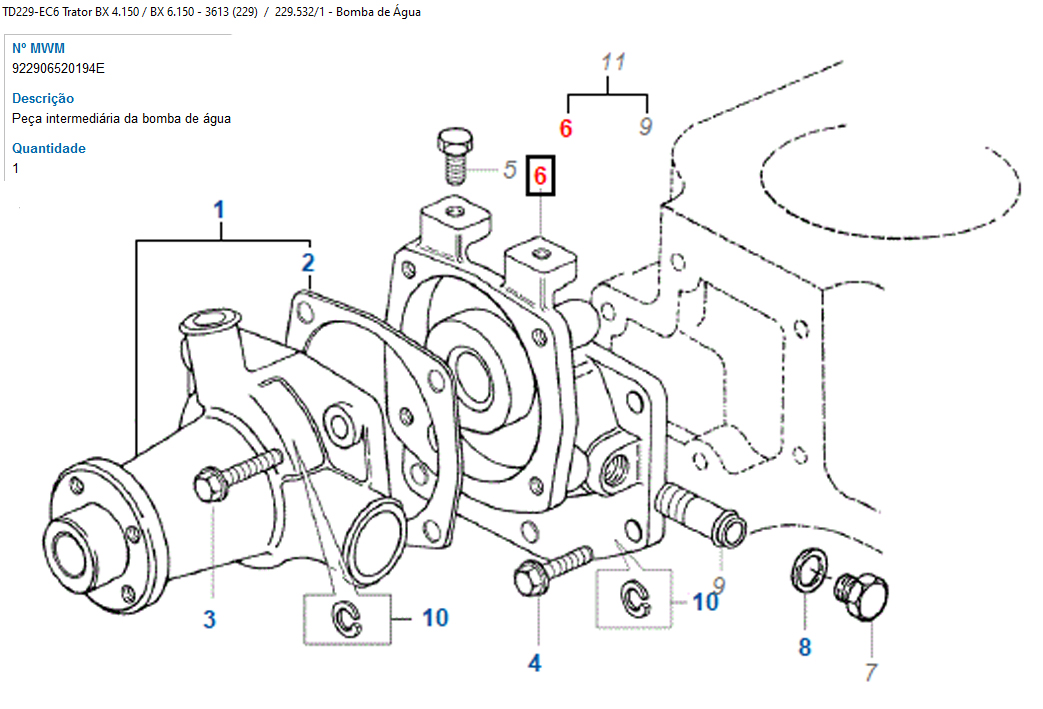 TD229-EC6 Trator BX 4.150 / BX 6.150 - 3613 (229) / 229.532/1 - Bomba de Água

Nº MWM
922906520194E

Descrição
Peça intermediária da bomba de água

Quantidade
1

11
6
9
5
6
1
2
3
10
4
10
9
8
7