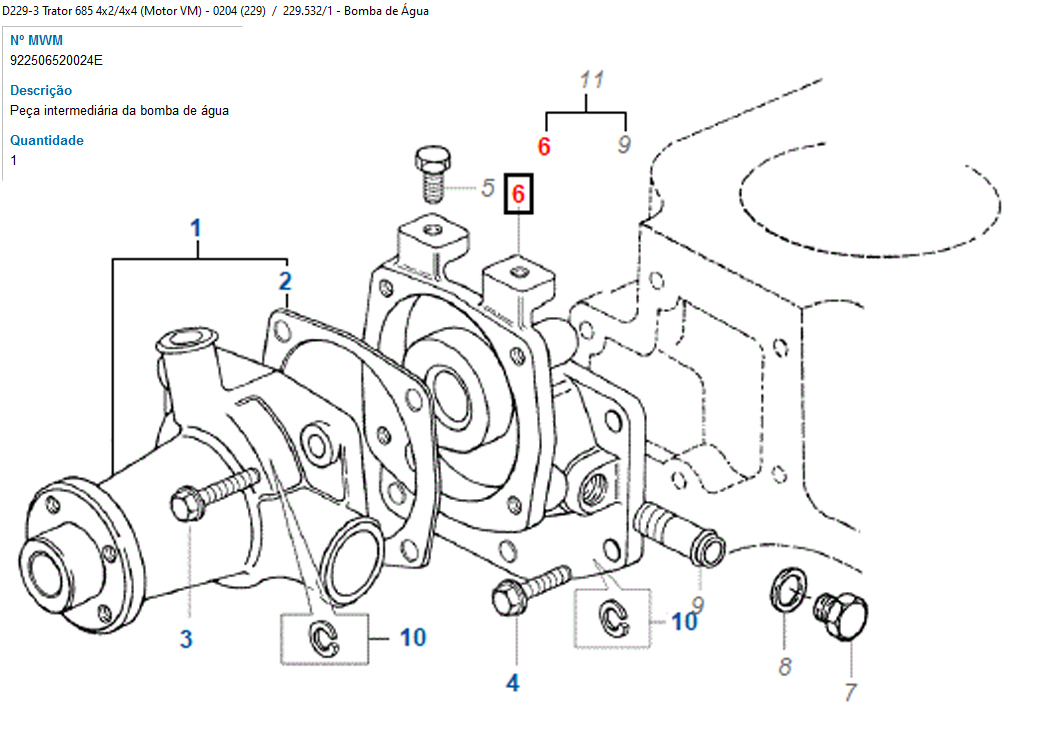 D229-3 Trator 685 4x2/4x4 (Motor VM) - 0204 (229) / 229.532/1 - Bomba de Água

Nº MWM
922506520024E

Descrição
Peça intermediária da bomba de água

Quantidade
1

11
6
9
5
6
1
2
3
10
4
10
9
8
7