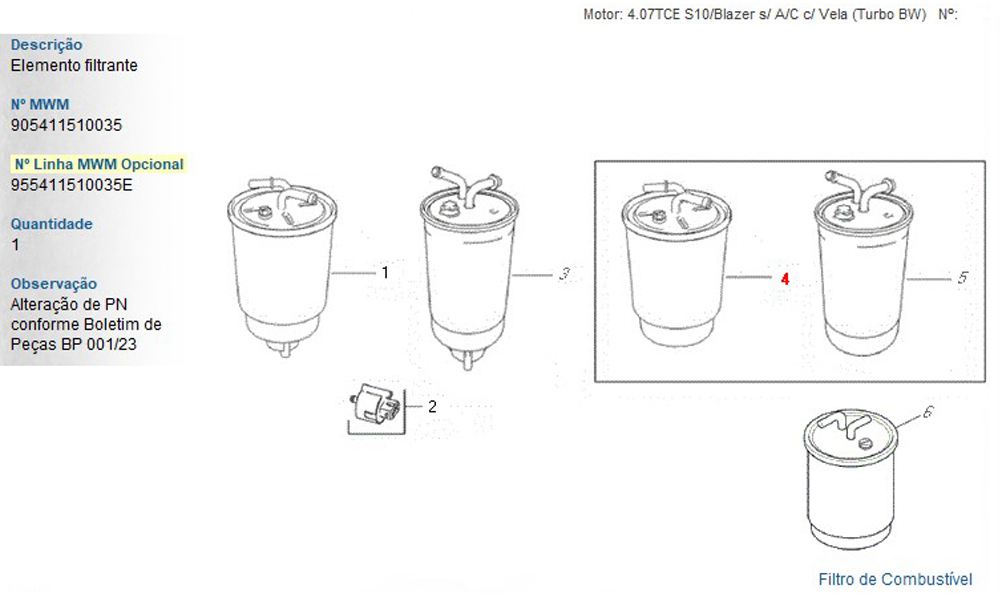 Motor: 4.07TCE S10/Blazer s/ A/C c/ Vela (Turbo BW) Nº:

Descrição
Elemento filtrante

Nº MWM
905411510035

Nº Linha MWM Opcional
955411510035E

Quantidade
1

Observação
Alteração de PN conforme Boletim de Peças BP 001/23

1

3

4

5

2

6

Filtro de Combustível