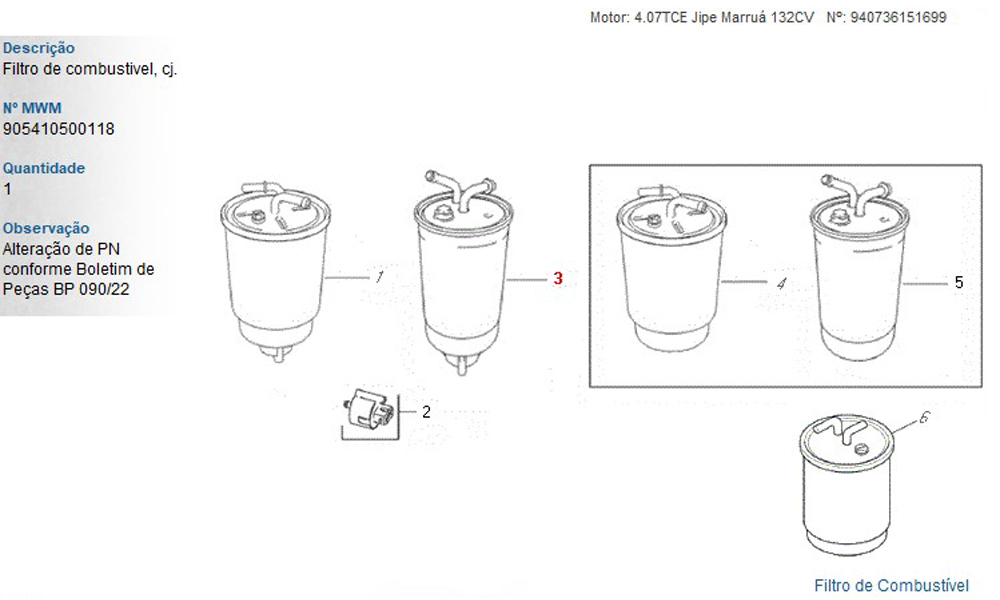 Motor: 4.07TCE Jipe Marruá 132CV Nº: 940736151699

Descrição
Filtro de combustivel, cj.

Nº MWM
905410500118

Quantidade
1

Observação
Alteração de PN conforme Boletim de Peças BP 090/22

1
3
4
5
2
6

Filtro de Combustível