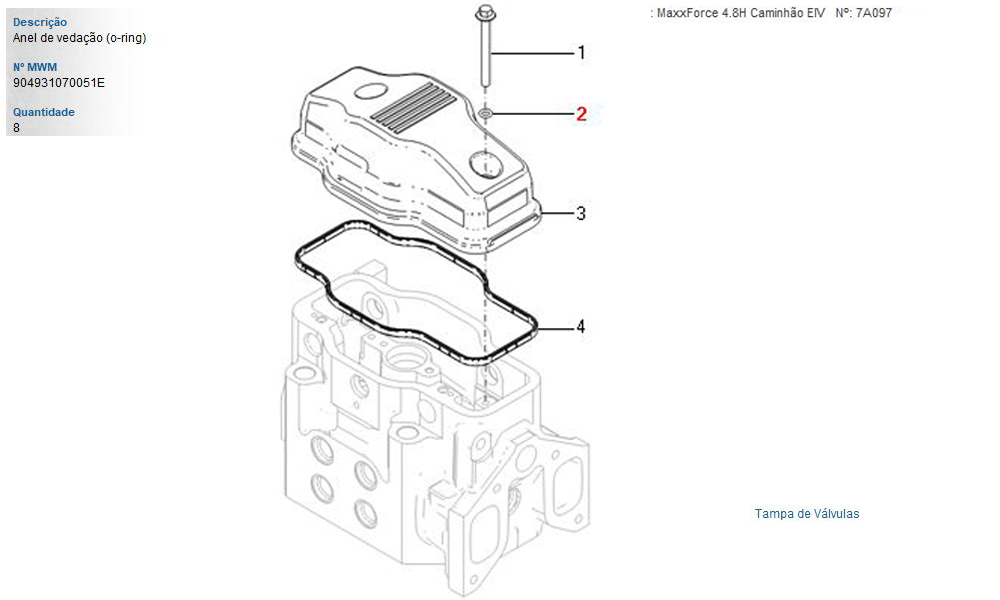 Descrição
Anel de vedação (o-ring)

Nº MWM
904931070051E

Quantidade
8

: MaxxForce 4.8H Caminhão EIV   Nº: 7A097

1
2
3
4

Tampa de Válvulas