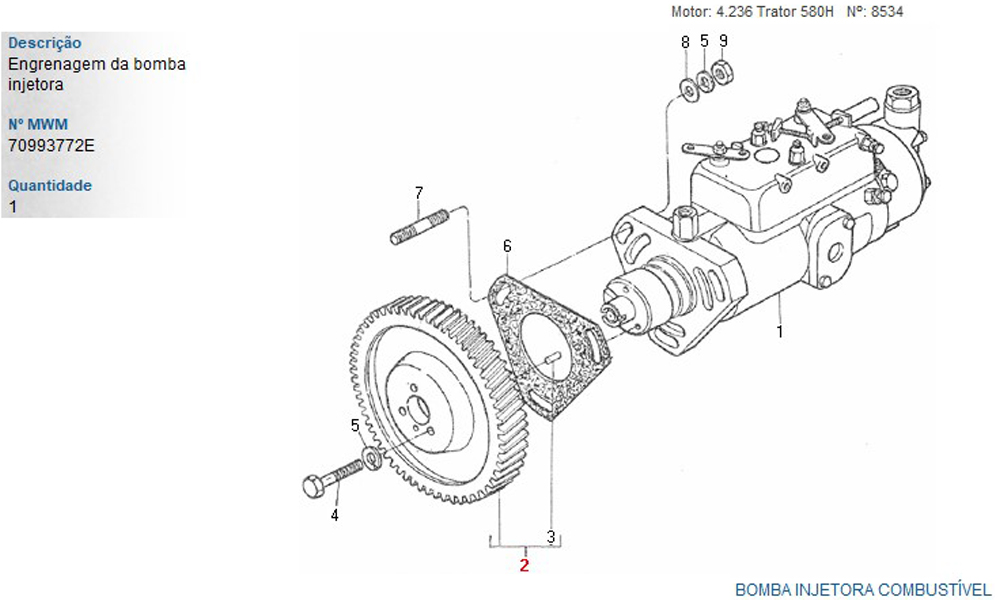 Motor: 4.236 Trator 580H Nº: 8534

Descrição
Engrenagem da bomba injetora

Nº MWM
70993772E

Quantidade
1

8 5 9

7

6

1

5

4

3

2

BOMBA INJETORA COMBUSTÍVEL