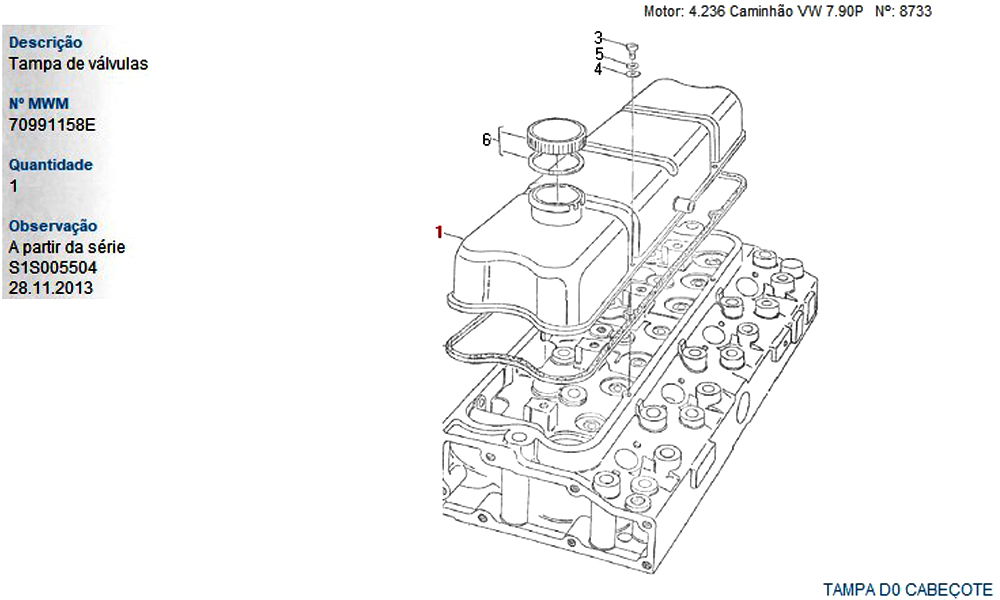 Motor: 4.236 Caminhão VW 7.90P Nº: 8733

Descrição
Tampa de válvulas

Nº MWM
70991158E

Quantidade
1

Observação
A partir da série
S1S005504
28.11.2013

3
5
4
6
1

TAMPA D0 CABEÇOTE