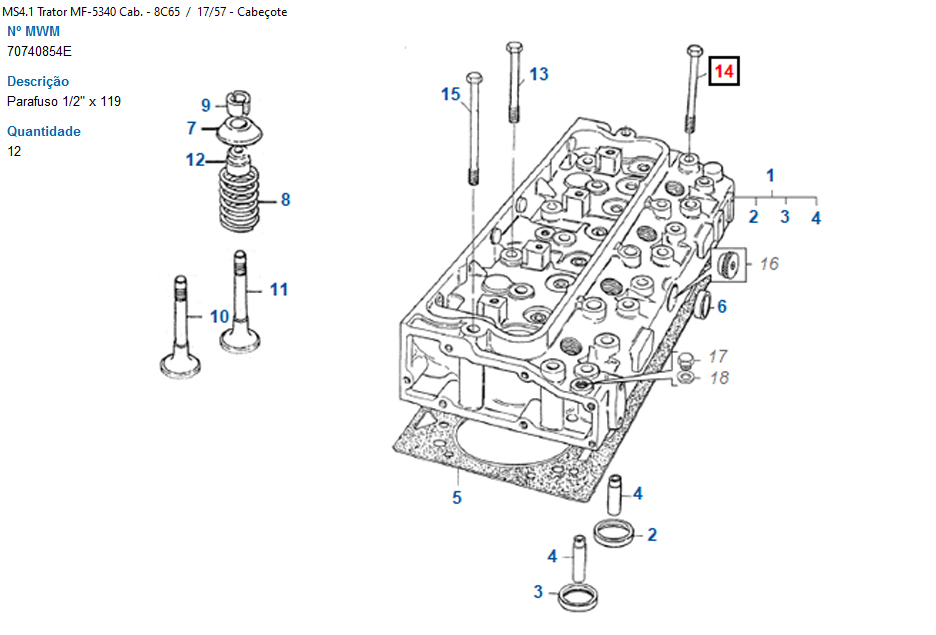 MS4.1 Trator MF-5340 Cab. - 8C65 / 17/57 - Cabeçote

Nº MWM
70740854E

Descrição
Parafuso 1/2" x 119

Quantidade
12

9
7
12
8
10
11
15
13
14
1
2
3
4
16
6
17
18
5
4
2
4
3