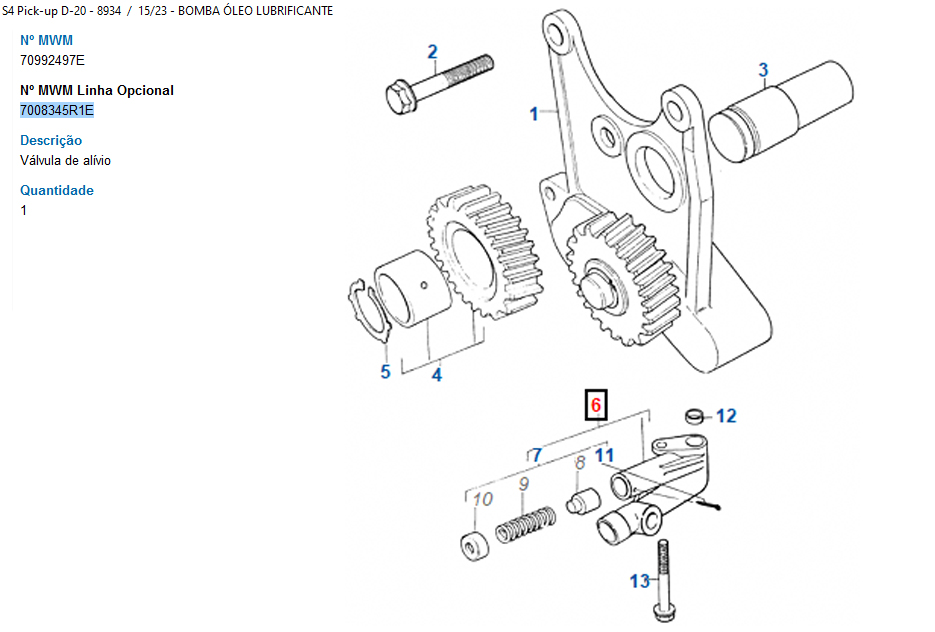 S4 Pick-up D-20 - 8934 / 15/23 - BOMBA ÓLEO LUBRIFICANTE

Nº MWM
70992497E

Nº MWM Linha Opcional
7008345R1E

Descrição
Válvula de alívio

Quantidade
1

2
3
1
5
4
6
12
7
11
10
9
8
13