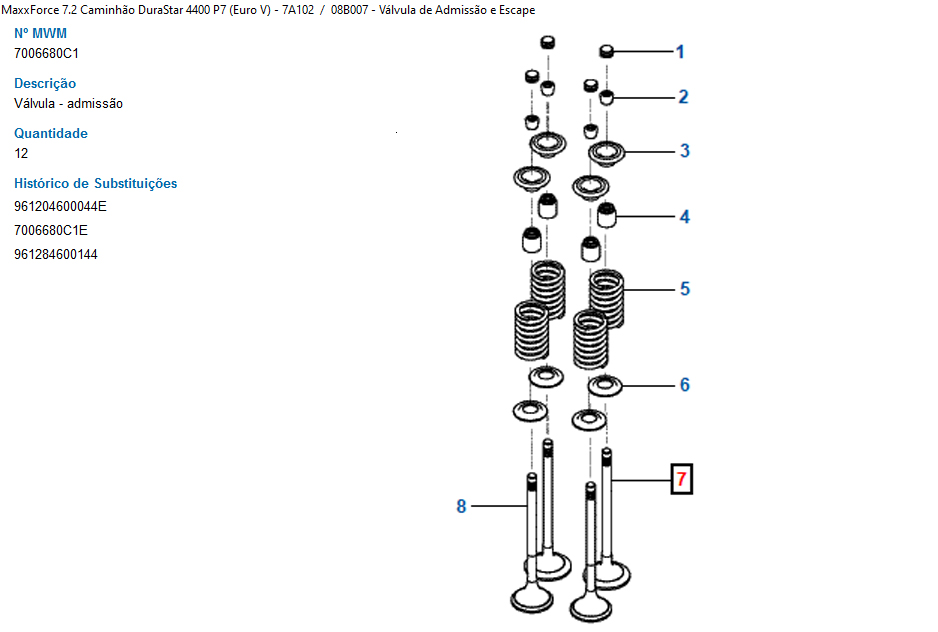 MaxxForce 7.2 Caminhão DuraStar 4400 P7 (Euro V) - 7A102 / 08B007 - Válvula de Admissão e Escape

Nº MWM
7006680C1

Descrição
Válvula - admissão

Quantidade
12

Histórico de Substituições
961204600044E
7006680C1E
961284600144

1
2
3
4
5
6
7
8