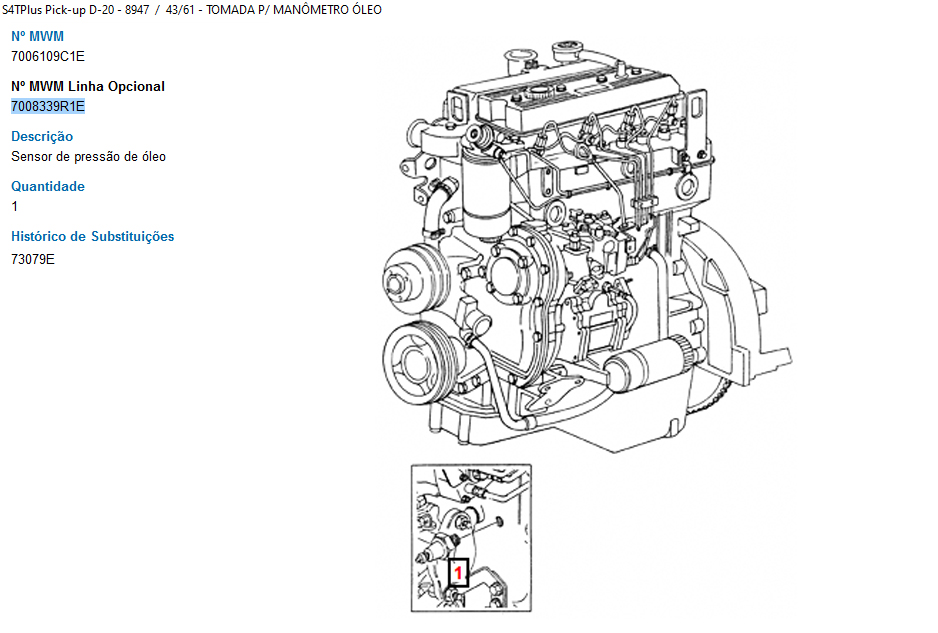 S4TPlus Pick-up D-20 - 8947 / 43/61 - TOMADA P/ MANÔMETRO ÓLEO

Nº MWM
7006109C1E

Nº MWM Linha Opcional
7008339R1E

Descrição
Sensor de pressão de óleo

Quantidade
1

Histórico de Substituições
73079E

1