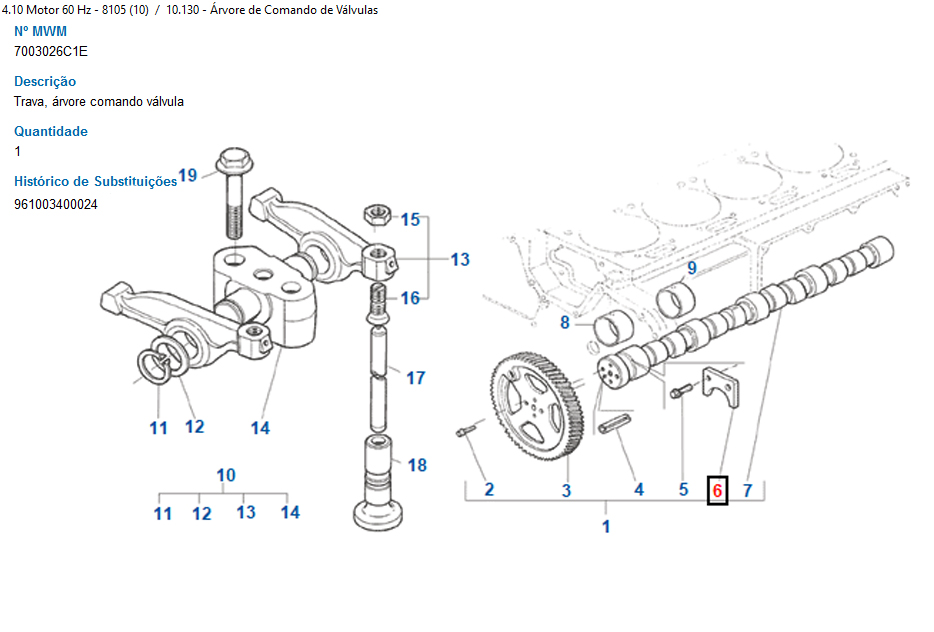 4.10 Motor 60 Hz - 8105 (10) / 10.130 - Árvore de Comando de Válvulas

Nº MWM
7003026C1E

Descrição
Trava, árvore comando válvula

Quantidade
1

Histórico de Substituições
961003400024

19
15
13
16
17
18
11
12
14
10
11 12 13 14
9
8
2
3
4
5
6
7
1