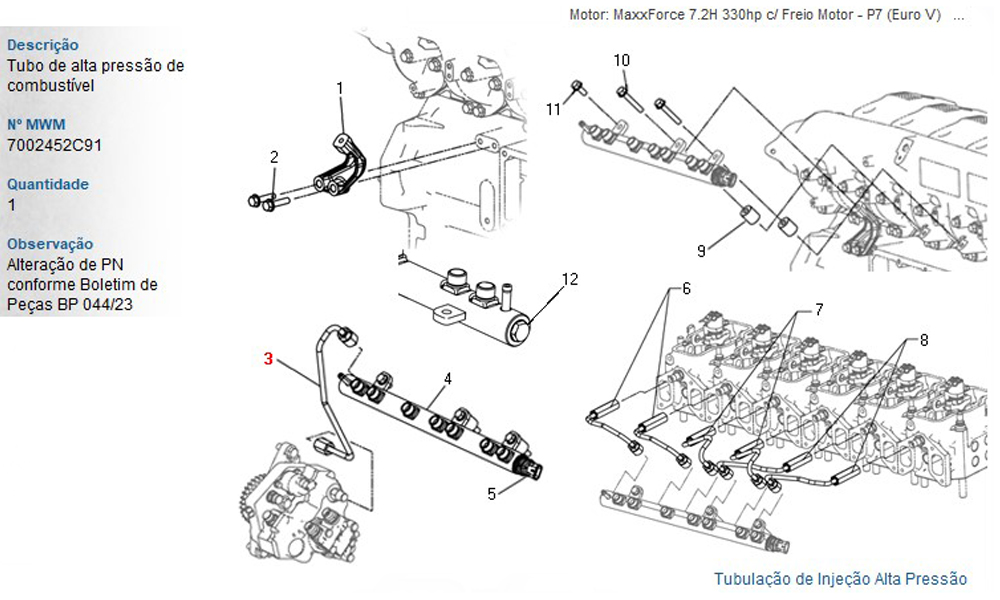 Motor: MaxxForce 7.2H 330hp c/ Freio Motor - P7 (Euro V) ...

Descrição
Tubo de alta pressão de combustível

Nº MWM
7002452C91

Quantidade
1

Observação
Alteração de PN conforme Boletim de Peças BP 044/23

1
2
10
11
9
12
3
4
5
6
7
8

Tubulação de Injeção Alta Pressão