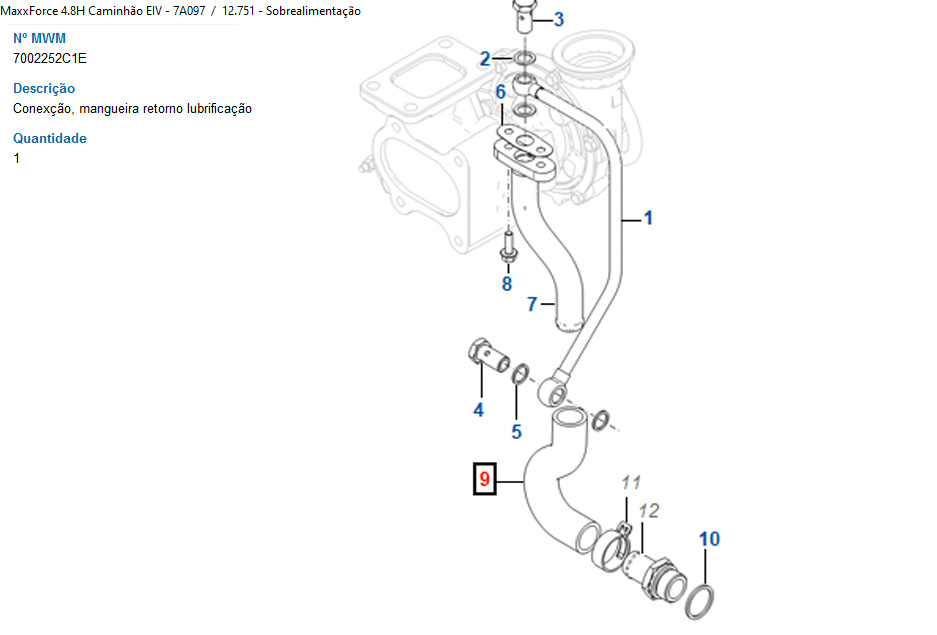 MaxxForce 4.8H Caminhão EIV - 7A097 / 12.751 - Sobrealimentação

Nº MWM
7002252C1E

Descrição
Conexção, mangueira retorno lubrificação

Quantidade
1

3
2
6
1
8
7
4
5
9
11
12
10