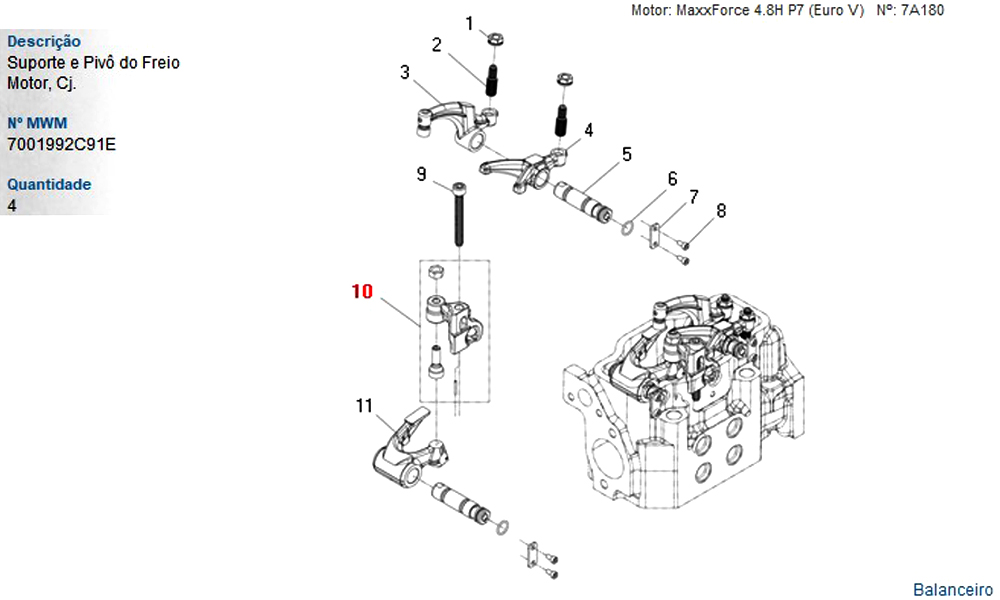 Motor: MaxxForce 4.8H P7 (Euro V) Nº: 7A180

Descrição
Suporte e Pivô do Freio Motor, Cj.

Nº MWM
7001992C91E

Quantidade
4

1
2
3
4
5
6
7
8
9
10
11

Balanceiro