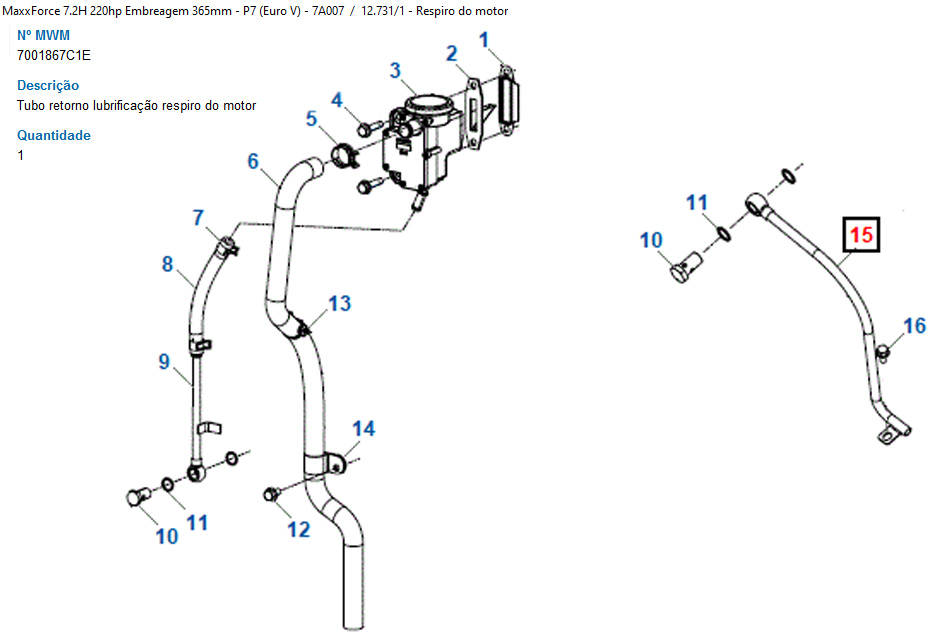 MaxxForce 7.2H 220hp Embreagem 365mm - P7 (Euro V) - 7A007 / 12.731/1 - Respiro do motor

Nº MWM
7001867C1E

Descrição
Tubo retorno lubrificação respiro do motor

Quantidade
1

1
2
3
4
5
6
7
8
9
10
11
12
13
14
11
10
15
16