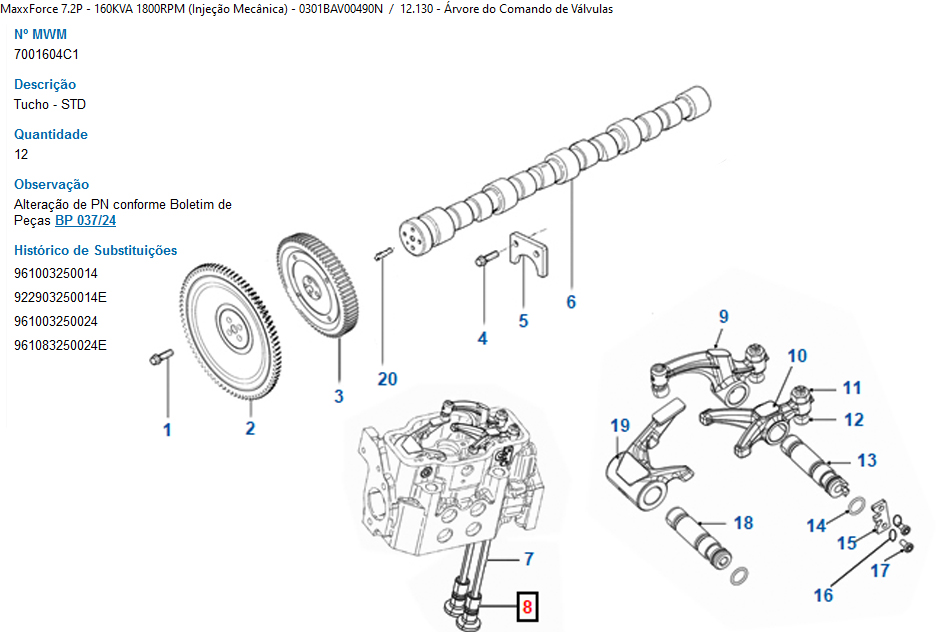 MaxxForce 7.2P - 160KVA 1800RPM (Injeção Mecânica) - 0301BAV00490N / 12.130 - Árvore do Comando de Válvulas

Nº MWM
7001604C1

Descrição
Tucho - STD

Quantidade
12

Observação
Alteração de PN conforme Boletim de Peças BP 037/24

Histórico de Substituições
961003250014
922903250014E
961003250024
961083250024E

1
2
3
20
4
5
6
9
10
11
12
13
19
18
14
15
16
17
7
8