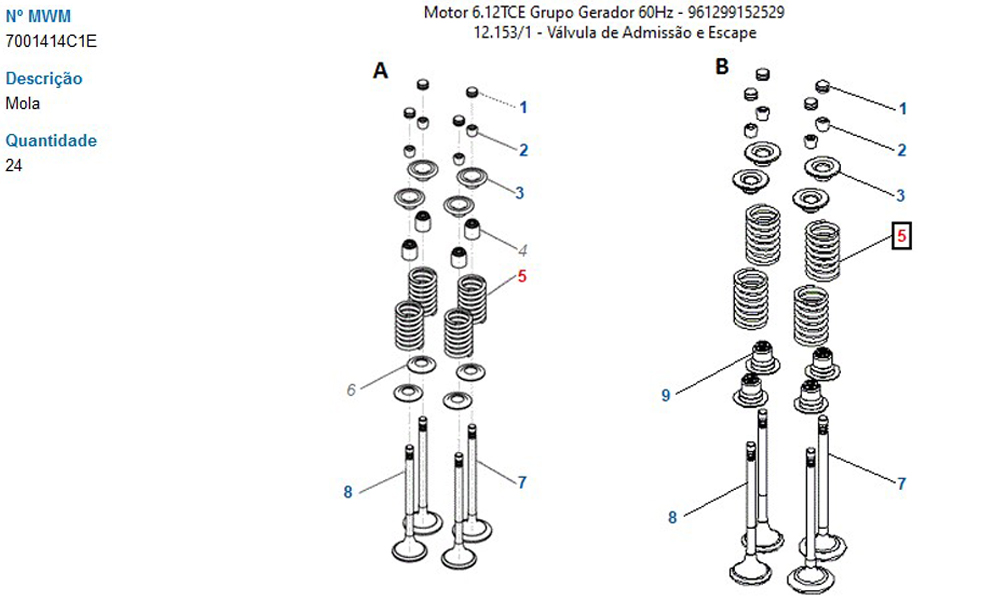 Nº MWM
7001414C1E

Descrição
Mola

Quantidade
24

Motor 6.12TCE Grupo Gerador 60Hz - 961299152529
12.153/1 - Válvula de Admissão e Escape

A
1
2
3
4
5
6
7
8

B
1
2
3
5
9
7
8