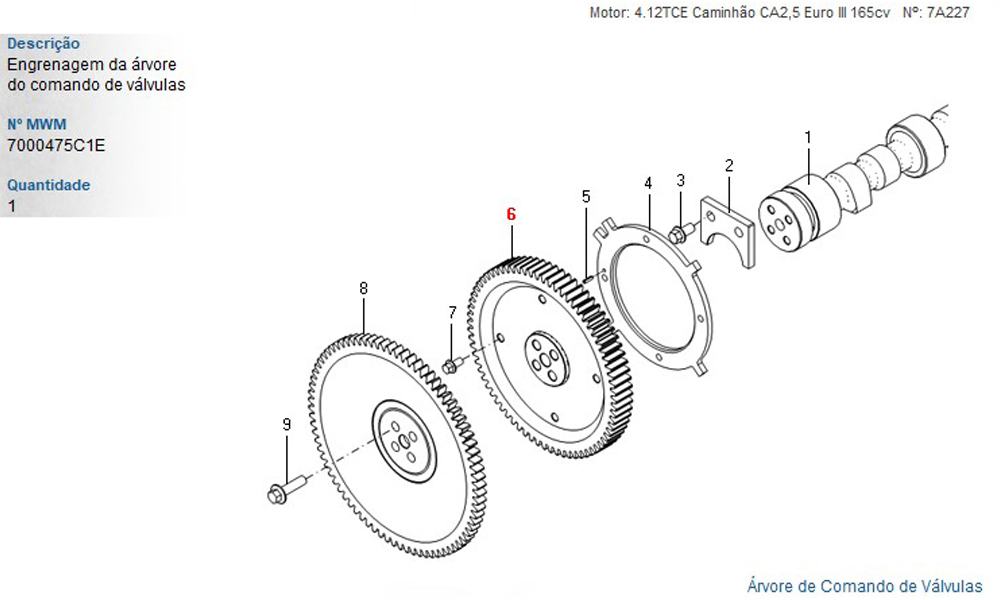 Motor: 4.12TCE Caminhão CA2,5 Euro III 165cv Nº: 7A227

Descrição
Engrenagem da árvore do comando de válvulas

Nº MWM
7000475C1E

Quantidade
1

1
2
3
4
5
6
7
8
9

Árvore de Comando de Válvulas