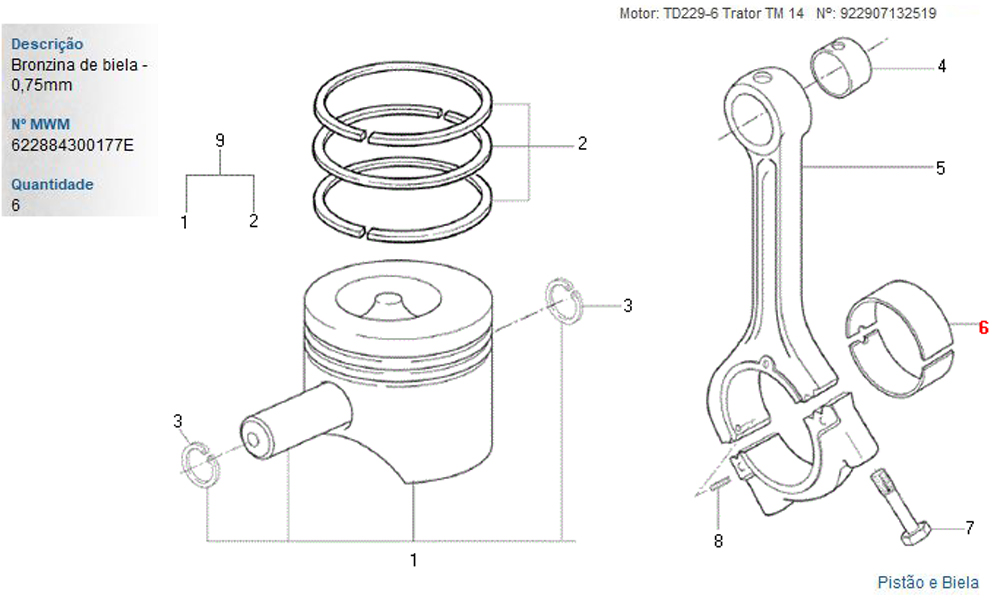 Motor: TD229-6 Trator TM 14 Nº: 922907132519

Descrição
Bronzina de biela - 0,75mm

Nº MWM
622884300177E

Quantidade
6

9
1
2
2
3
3
1
4
5
6
7
8

Pistão e Biela