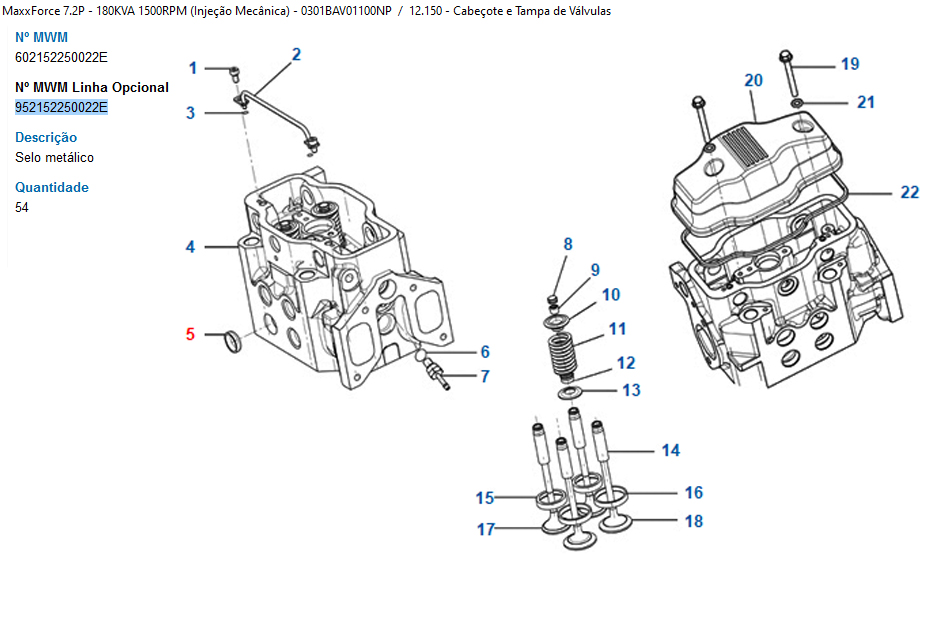 MaxxForce 7.2P - 180KVA 1500RPM (Injeção Mecânica) - 0301BAV01100NP / 12.150 - Cabeçote e Tampa de Válvulas

Nº MWM
602152250022E

Nº MWM Linha Opcional
952152250022E

Descrição
Selo metálico

Quantidade
54

1
2
3
4
5
6
7
8
9
10
11
12
13
14
15
16
17
18
19
20
21
22