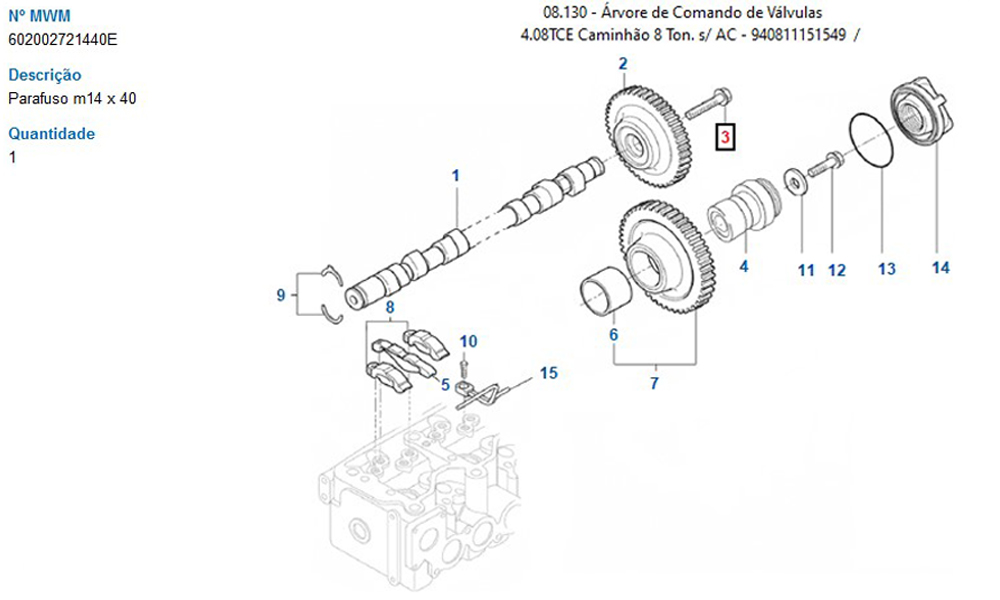 Nº MWM
602002721440E

Descrição
Parafuso m14 x 40

Quantidade
1

08.130 - Árvore de Comando de Válvulas
4.08TCE Caminhão 8 Ton. s/ AC - 940811151549 /

2
3
1
4
11
12
13
14
9
8
10
5
15
6
7