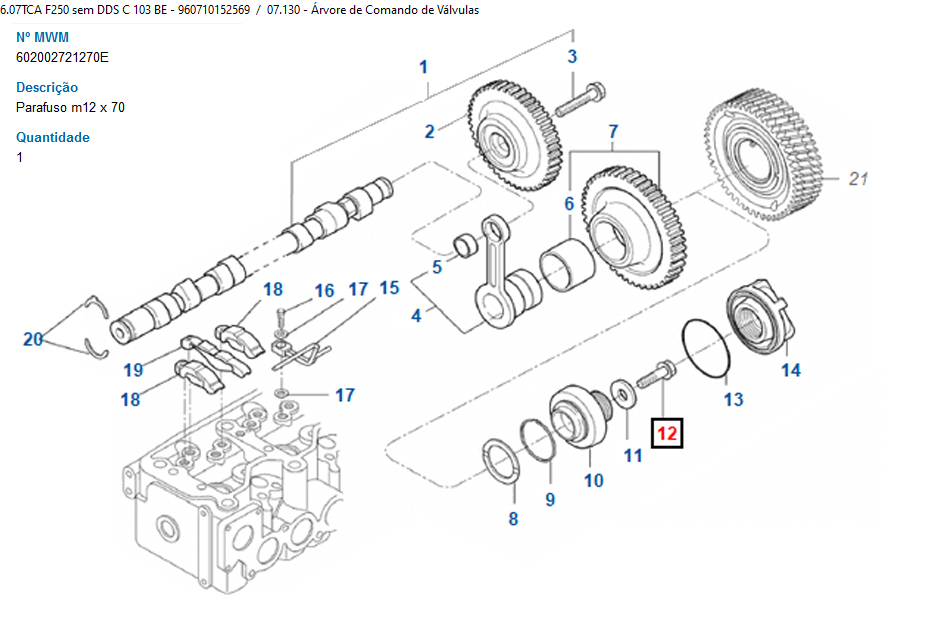 6.07TCA F250 sem DDS C 103 BE - 960710152569 / 07.130 - Árvore de Comando de Válvulas

Nº MWM
602002721270E

Descrição
Parafuso m12 x 70

Quantidade
1

1
3
2
7
21
6
5
4
18
16
17
15
20
19
18
17
14
13
12
11
10
9
8