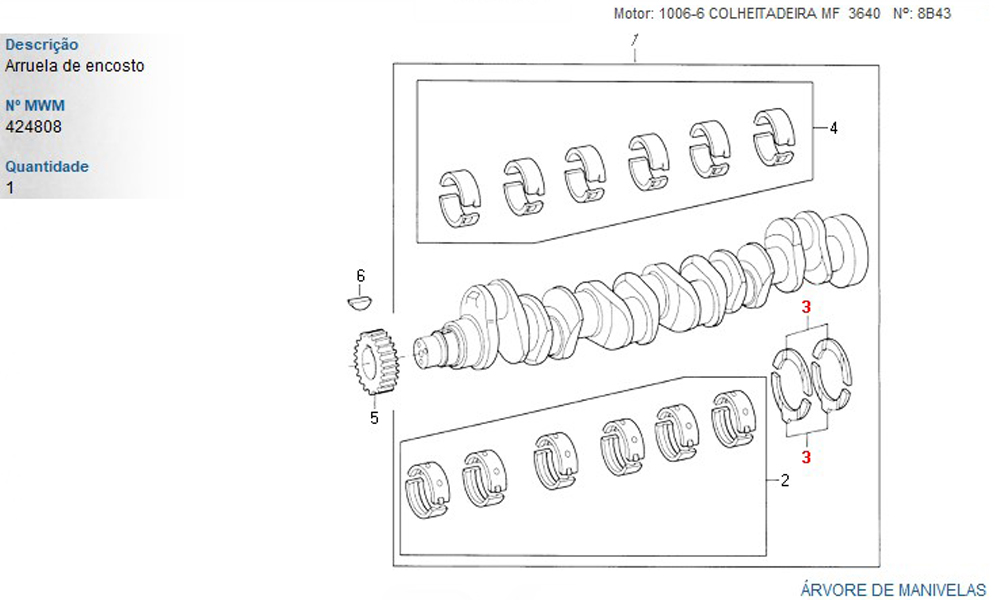 Motor: 1006-6 COLHEITADEIRA MF 3640 Nº: 8B43

Descrição
Arruela de encosto

Nº MWM
424808

Quantidade
1

1
4
6
3
5
3
2

ÁRVORE DE MANIVELAS