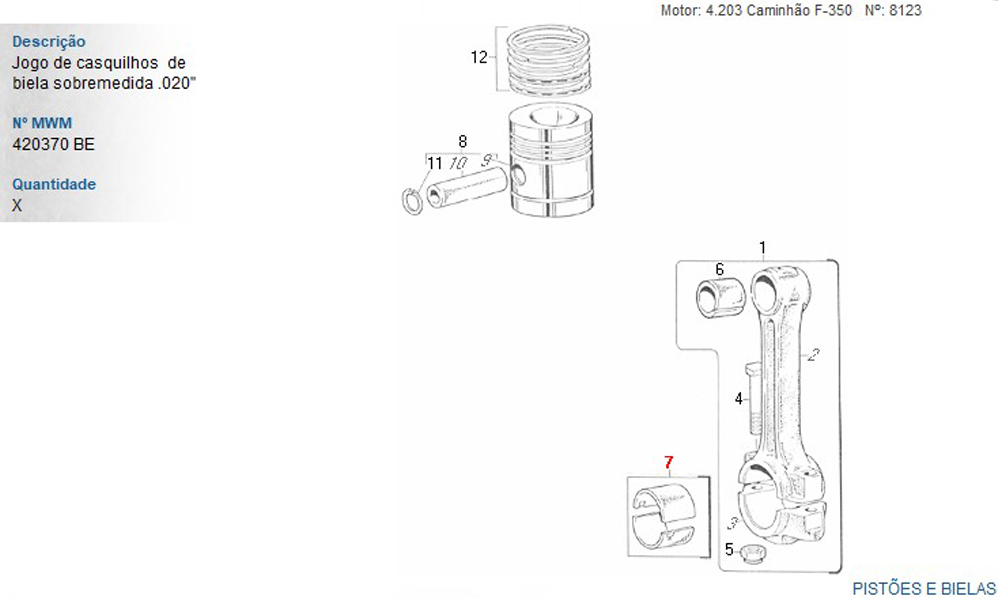 Motor: 4.203 Caminhão F-350 Nº: 8123

Descrição
Jogo de casquilhos de biela sobremedida .020"

Nº MWM
420370 BE

Quantidade
X

12
8
11
10
9
1
6
2
4
7
3
5

PISTÕES E BIELAS