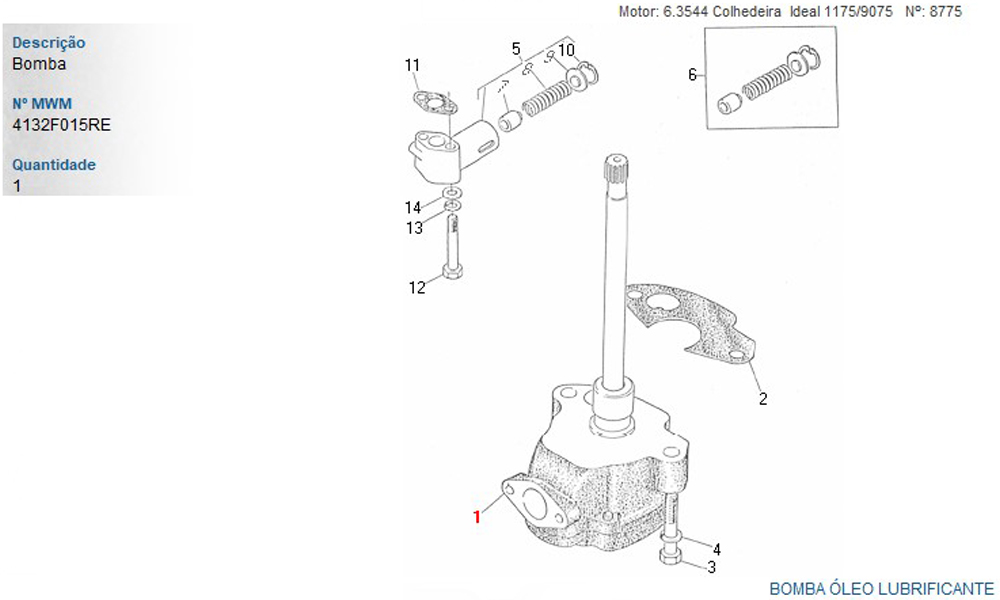 Motor: 6.3544 Colhedeira Ideal 1175/9075 Nº: 8775

Descrição
Bomba

Nº MWM
4132F015RE

Quantidade
1

11
5
10
6
14
13
12
2
1
4
3

BOMBA ÓLEO LUBRIFICANTE