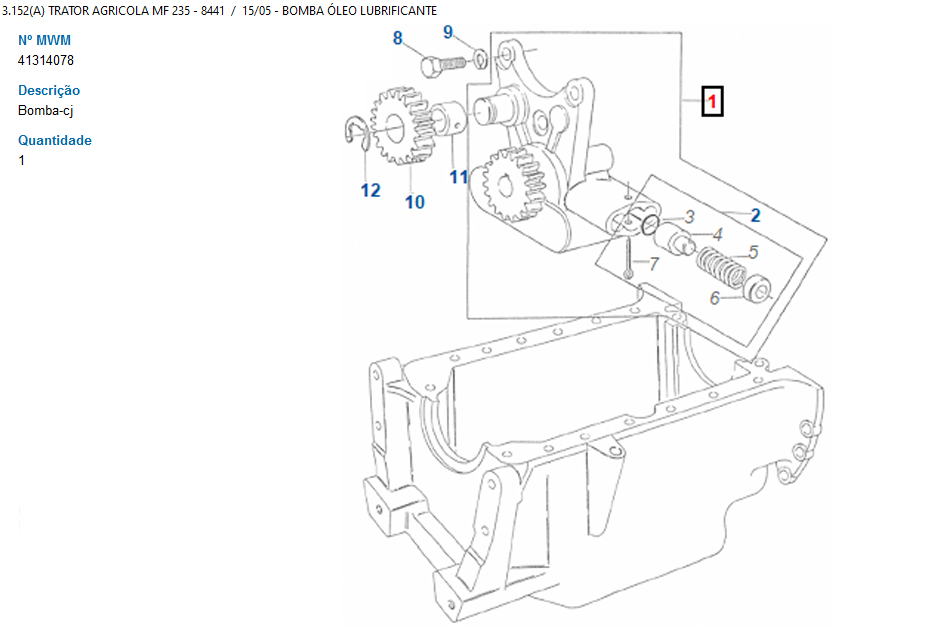 3.152(A) TRATOR AGRICOLA MF 235 - 8441 / 15/05 - BOMBA ÓLEO LUBRIFICANTE

Nº MWM
41314078

Descrição
Bomba-cj

Quantidade
1

8
9
1
12
10
11
3
2
4
5
7
6