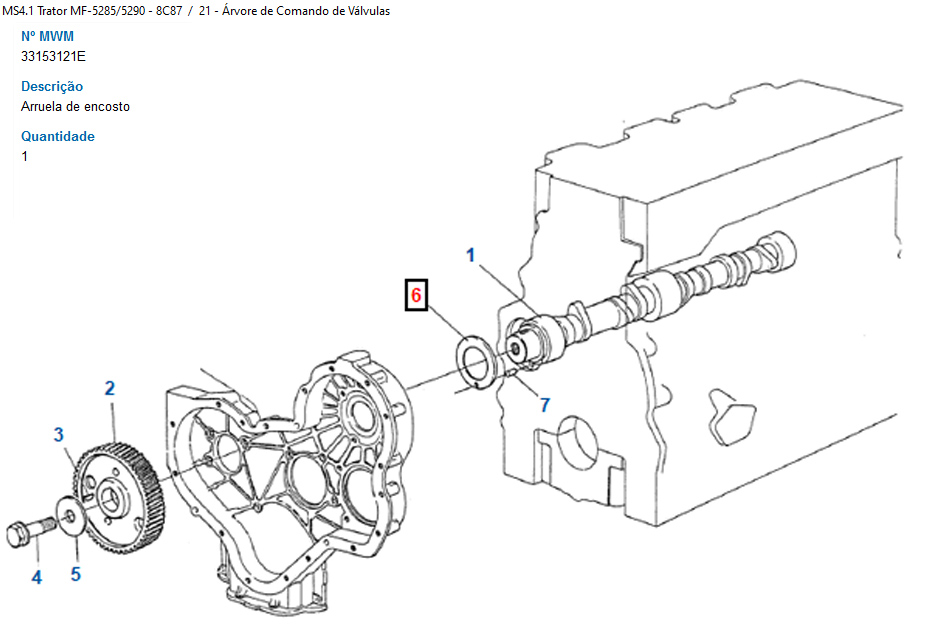 MS4.1 Trator MF-5285/5290 - 8C87 / 21 - Árvore de Comando de Válvulas

Nº MWM
33153121E

Descrição
Arruela de encosto

Quantidade
1

1
6
7
2
3
4
5