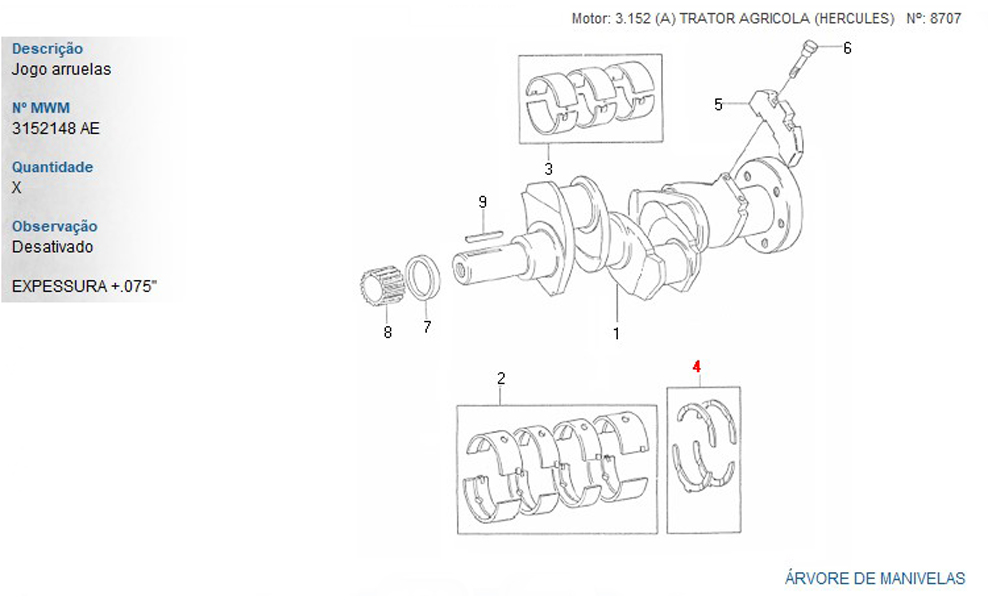 Motor: 3.152 (A) TRATOR AGRICOLA (HERCULES) Nº: 8707

Descrição
Jogo arruelas

Nº MWM
3152148 AE

Quantidade
X

Observação
Desativado

EXPESSURA +.075"

6
5
3
9
8
7
1
2
4

ÁRVORE DE MANIVELAS