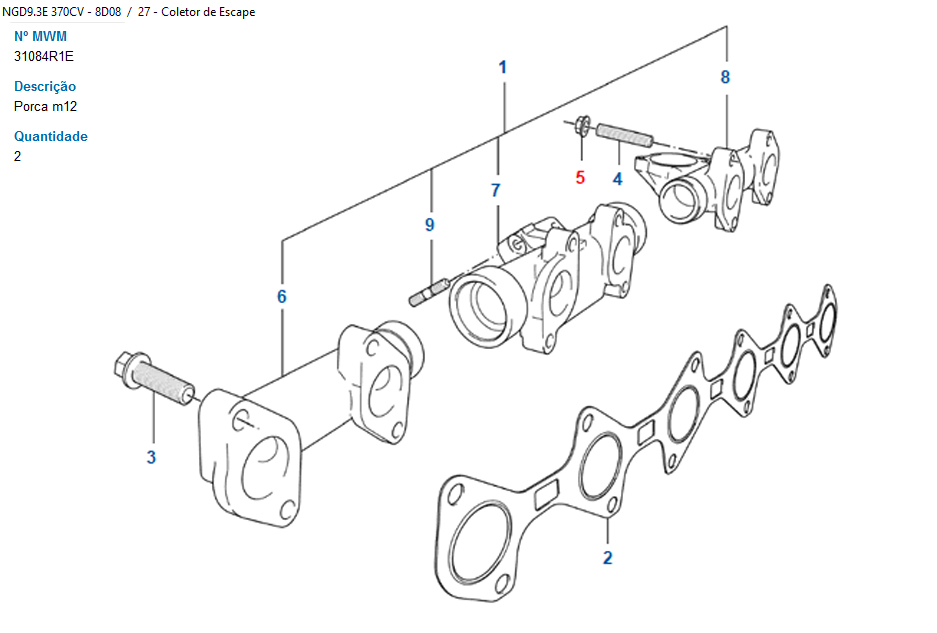 NGD9.3E 370CV - 8D08 / 27 - Coletor de Escape

Nº MWM
31084R1E

Descrição
Porca m12

Quantidade
2

1
8
5
4
7
9
6
3
2