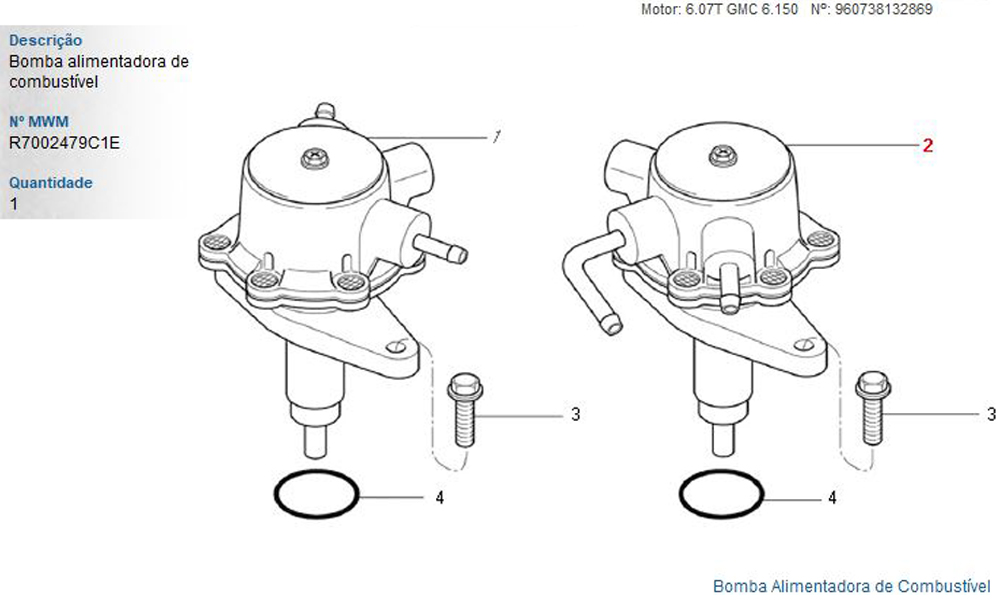 Motor: 6.07T GMC 6.150 Nº: 960738132869

Descrição
Bomba alimentadora de combustível

Nº MWM
R7002479C1E

Quantidade
1

1

2

3

3

4

4

Bomba Alimentadora de Combustível