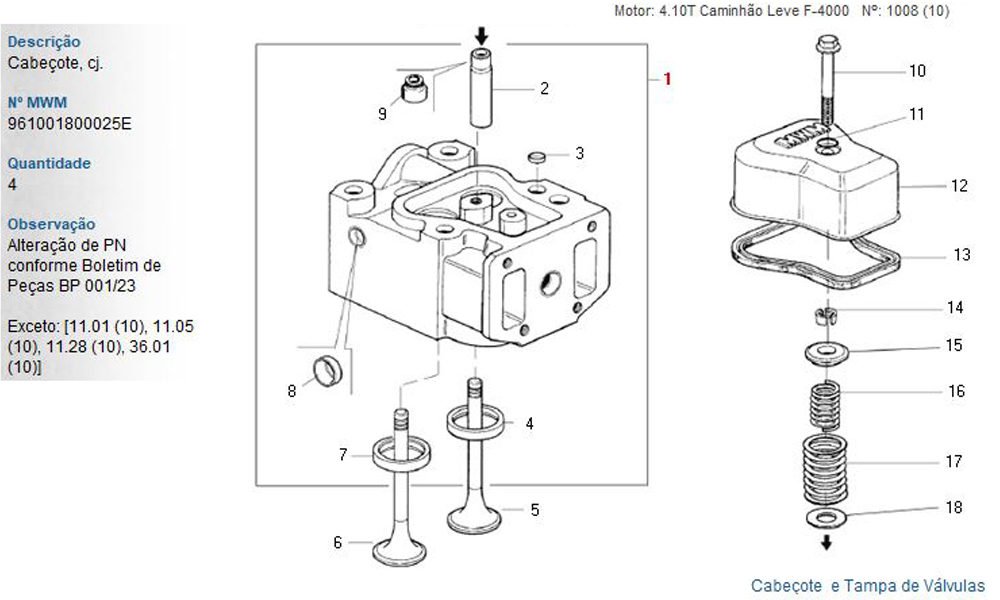 Motor: 4.10T Caminhão Leve F-4000 Nº: 1008 (10)

Descrição
Cabeçote, cj.

Nº MWM
961001800025E

Quantidade
4

Observação
Alteração de PN conforme Boletim de Peças BP 001/23

Exceto: [11.01 (10), 11.05 (10), 11.28 (10), 36.01 (10)]

1
2
9
3
8
4
7
5
6
10
11
12
13
14
15
16
17
18

Cabeçote e Tampa de Válvulas