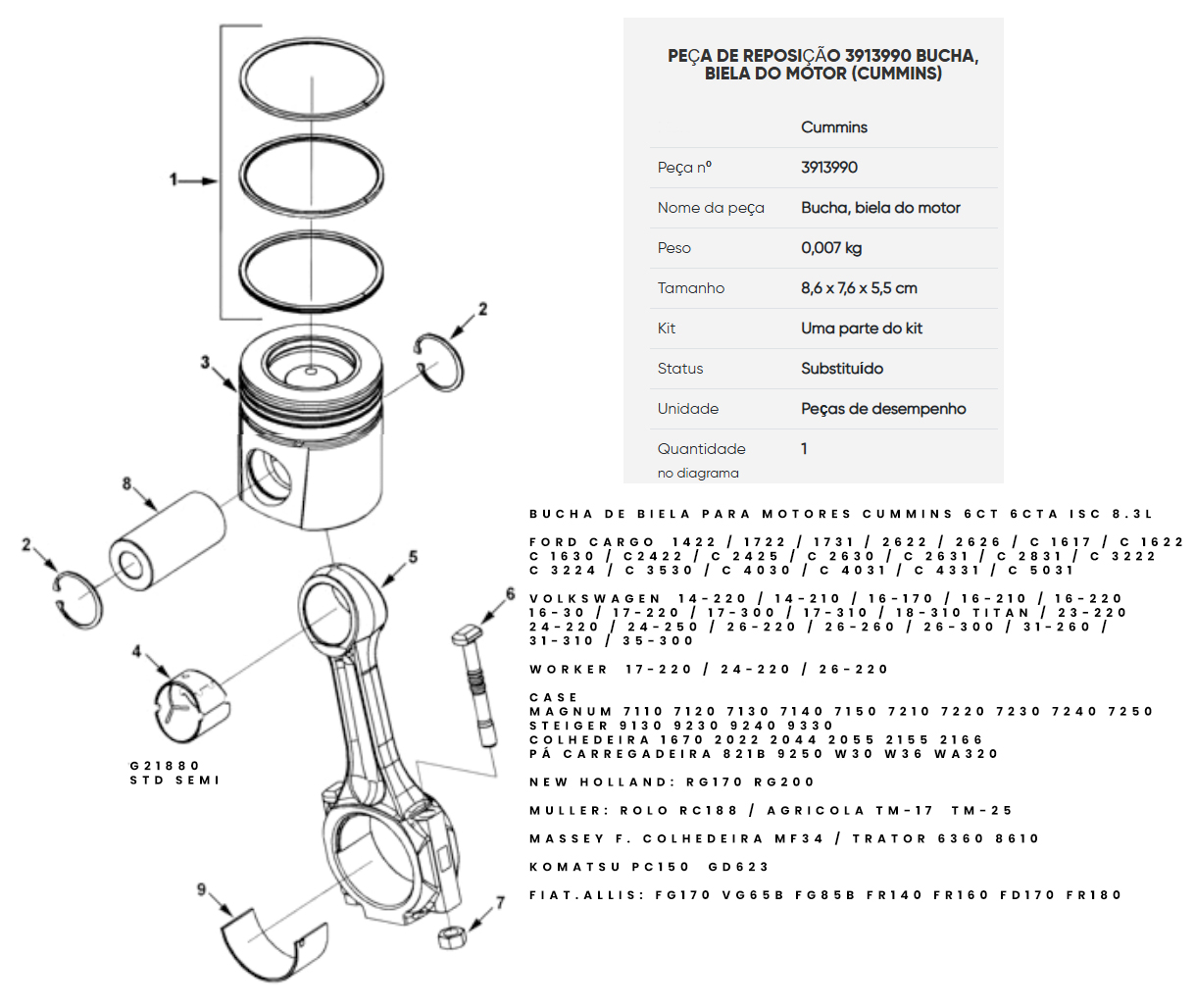 1
2
3
8
2
5
6
4
G21880
STD SEMI
9
7

PEÇA DE REPOSIÇÃO 3913990 BUCHA, BIELA DO MOTOR (CUMMINS)

| | Cummins |
|---|---|
| Peça nº | 3913990 |
| Nome da peça | Bucha, biela do motor |
| Peso | 0,007 kg |
| Tamanho | 8,6 x 7,6 x 5,5 cm |
| Kit | Uma parte do kit |
| Status | Substituído |
| Unidade | Peças de desempenho |
| Quantidade no diagrama | 1 |

BUCHA DE BIELA PARA MOTORES CUMMINS 6CT 6CTA ISC 8.3L

FORD CARGO 1422 / 1722 / 1731 / 2622 / 2626 / C 1617 / C 1622 C 1630 / C2422 / C 2425 / C 2630 / C 2631 / C 2831 / C 3222 C 3224 / C 3530 / C 4030 / C 4031 / C 4331 / C 5031

VOLKSWAGEN 14-220 / 14-210 / 16-170 / 16-210 / 16-220 16-30 / 17-220 / 17-300 / 17-310 / 18-310 TITAN / 23-220 24-220 / 24-250 / 26-220 / 26-260 / 26-300 / 31-260 / 31-310 / 35-300

WORKER 17-220 / 24-220 / 26-220

CASE
MAGNUM 7110 7120 7130 7140 7150 7210 7220 7230 7240 7250
STEIGER 9130 9230 9240 9330
COLHEDEIRA 1670 2022 2044 2055 2155 2166
PÁ CARREGADEIRA 821B 9250 W30 W36 WA320

NEW HOLLAND: RG170 RG200

MULLER: ROLO RC188 / AGRICOLA TM-17 TM-25

MASSEY F. COLHEDEIRA MF34 / TRATOR 6360 8610

KOMATSU PC150 GD623

FIAT.ALLIS: FG170 VG65B FG85B FR140 FR160 FD170 FR180