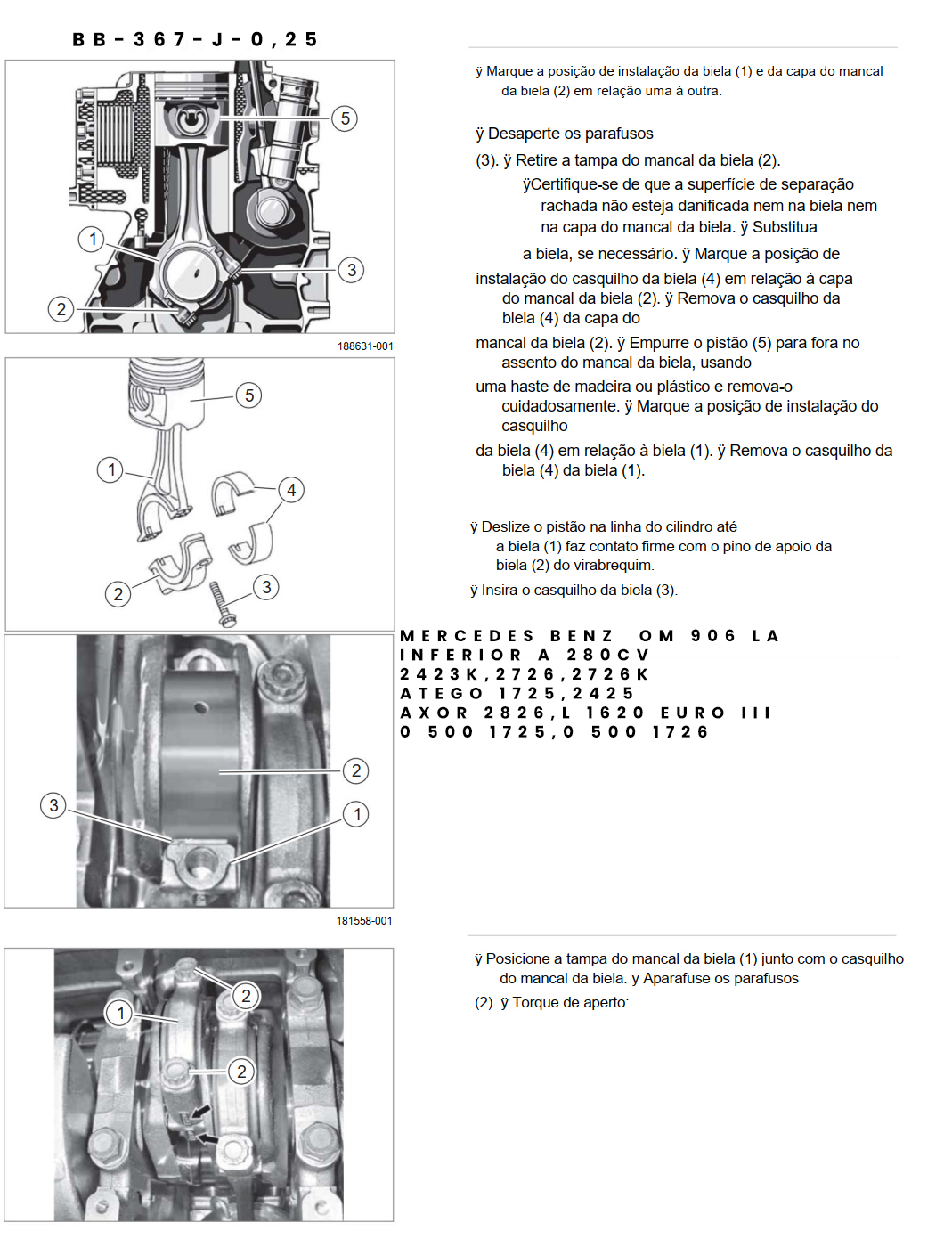 BB-367-J-0,25

5

1

3

2

188631-001

5

1

4

2

3

2

3

1

181558-001

2

1

2

ÿ Marque a posição de instalação da biela (1) e da capa do mancal da biela (2) em relação uma à outra.

ÿ Desaperte os parafusos

(3). ÿ Retire a tampa do mancal da biela (2).

ÿCertifique-se de que a superfície de separação rachada não esteja danificada nem na biela nem na capa do mancal da biela. ÿ Substitua

a biela, se necessário. ÿ Marque a posição de

instalação do casquilho da biela (4) em relação à capa do mancal da biela (2). ÿ Remova o casquilho da biela (4) da capa do

mancal da biela (2). ÿ Empurre o pistão (5) para fora no assento do mancal da biela, usando

uma haste de madeira ou plástico e remova-o cuidadosamente. ÿ Marque a posição de instalação do casquilho

da biela (4) em relação à biela (1). ÿ Remova o casquilho da biela (4) da biela (1).

ÿ Deslize o pistão na linha do cilindro até a biela (1) faz contato firme com o pino de apoio da biela (2) do virabrequim.

ÿ Insira o casquilho da biela (3).

MERCEDES BENZ OM 906 LA
INFERIOR A 280CV
2423K,2726,2726K
ATEGO 1725,2425
AXOR 2826,L 1620 EURO III
O 500 1725,O 500 1726

ÿ Posicione a tampa do mancal da biela (1) junto com o casquilho do mancal da biela. ÿ Aparafuse os parafusos

(2). ÿ Torque de aperto: