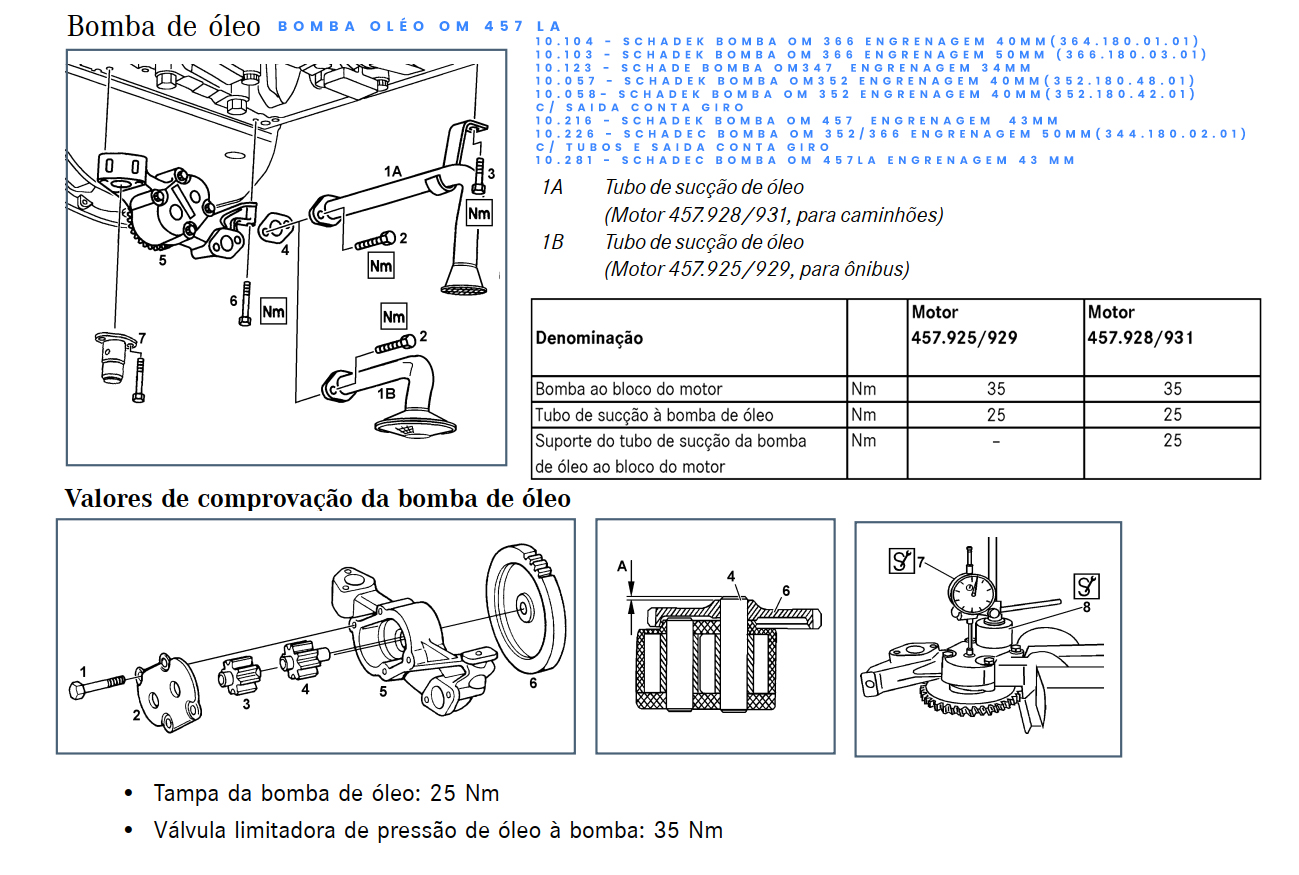 Bomba de óleo BOMBA OLÉO OM 457 LA

10.104 - SCHADEK BOMBA OM 366 ENGRENAGEM 40MM(364.180.01.01)
10.103 - SCHADEK BOMBA OM 366 ENGRENAGEM 50MM (366.180.03.01)
10.123 - SCHADE BOMBA OM347 ENGRENAGEM 34MM
10.057 - SCHADEK BOMBA OM352 ENGRENAGEM 40MM(352.180.48.01)
10.058- SCHADEK BOMBA OM 352 ENGRENAGEM 40MM(352.180.42.01)
C/ SAIDA CONTA GIRO
10.216 - SCHADEK BOMBA OM 457 ENGRENAGEM 43MM
10.226 - SCHADEC BOMBA OM 352/366 ENGRENAGEM 50MM(344.180.02.01)
C/ TUBOS E SAIDA CONTA GIRO
10.281 - SCHADEC BOMBA OM 457LA ENGRENAGEM 43 MM

1A 3 Nm 2 Nm 4 5 6 Nm 7 Nm 2 1B

1A Tubo de sucção de óleo
(Motor 457.928/931, para caminhões)
1B Tubo de sucção de óleo
(Motor 457.925/929, para ônibus)

| Denominação | | Motor 457.925/929 | Motor 457.928/931 |
|---|---|---|---|
| Bomba ao bloco do motor | Nm | 35 | 35 |
| Tubo de sucção à bomba de óleo | Nm | 25 | 25 |
| Suporte do tubo de sucção da bomba de óleo ao bloco do motor | Nm | – | 25 |

Valores de comprovação da bomba de óleo

1 2 3 4 5 6

A 4 6

7 8

• Tampa da bomba de óleo: 25 Nm
• Válvula limitadora de pressão de óleo à bomba: 35 Nm