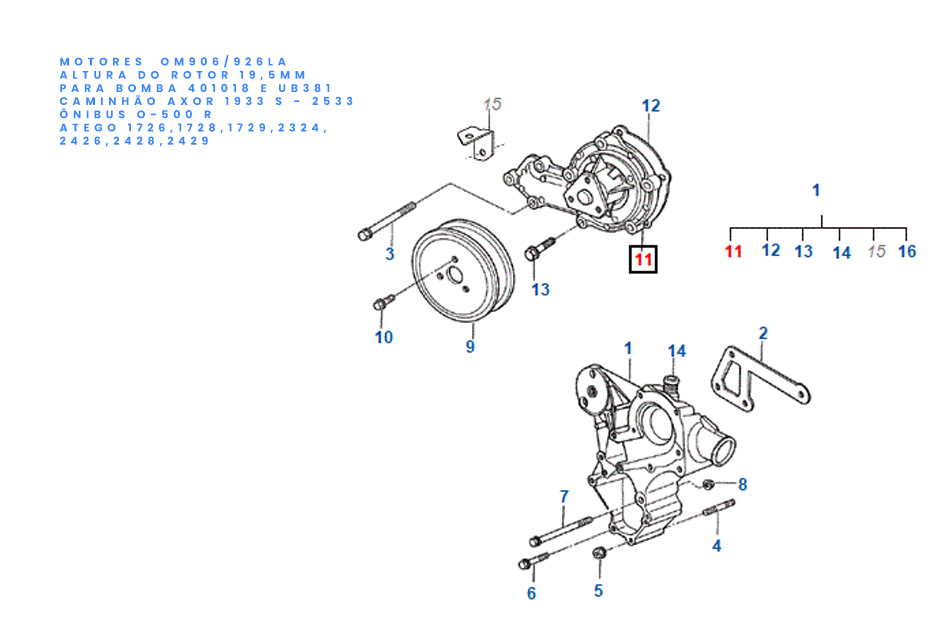 MOTORES OM906/926LA
ALTURA DO ROTOR 19,5MM
PARA BOMBA 401018 E UB381
CAMINHÃO AXOR 1933 S - 2533
ÔNIBUS O-500 R
ATEGO 1726,1728,1729,2324,
2426,2428,2429

15
12
3
13
11
10
9
1
11 12 13 14 15 16
1
14
2
8
7
4
6
5