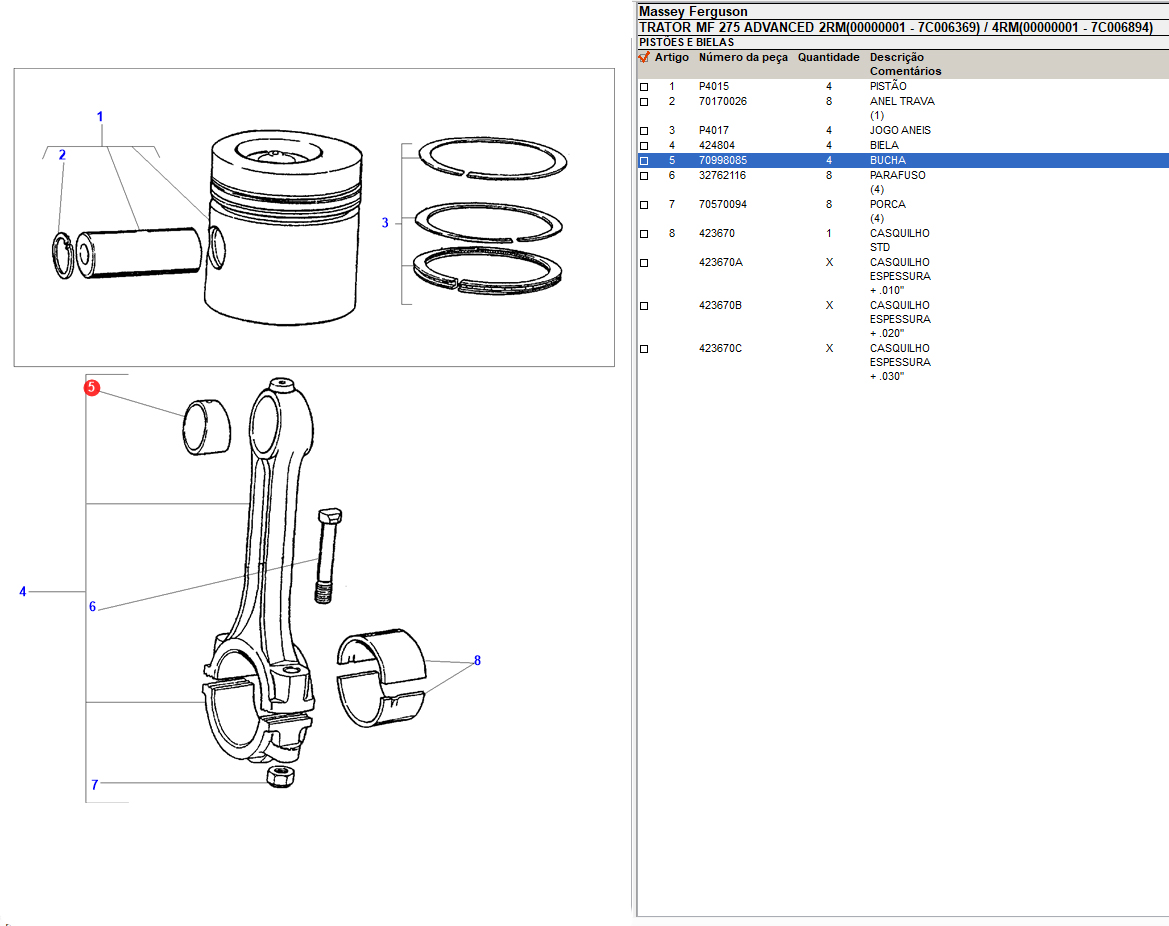 1
2
3
5
4
6
8
7

Massey Ferguson
TRATOR MF 275 ADVANCED 2RM(00000001 - 7C006369) / 4RM(00000001 - 7C006894)
PISTÕES E BIELAS

| Artigo | Número da peça | Quantidade | Descrição Comentários |
|---|---|---|---|
| 1 | P4015 | 4 | PISTÃO |
| 2 | 70170026 | 8 | ANEL TRAVA (1) |
| 3 | P4017 | 4 | JOGO ANEIS |
| 4 | 424804 | 4 | BIELA |
| 5 | 70998085 | 4 | BUCHA |
| 6 | 32762116 | 8 | PARAFUSO (4) |
| 7 | 70570094 | 8 | PORCA (4) |
| 8 | 423670 | 1 | CASQUILHO STD |
| | 423670A | X | CASQUILHO ESPESSURA + .010" |
| | 423670B | X | CASQUILHO ESPESSURA + .020" |
| | 423670C | X | CASQUILHO ESPESSURA + .030" |