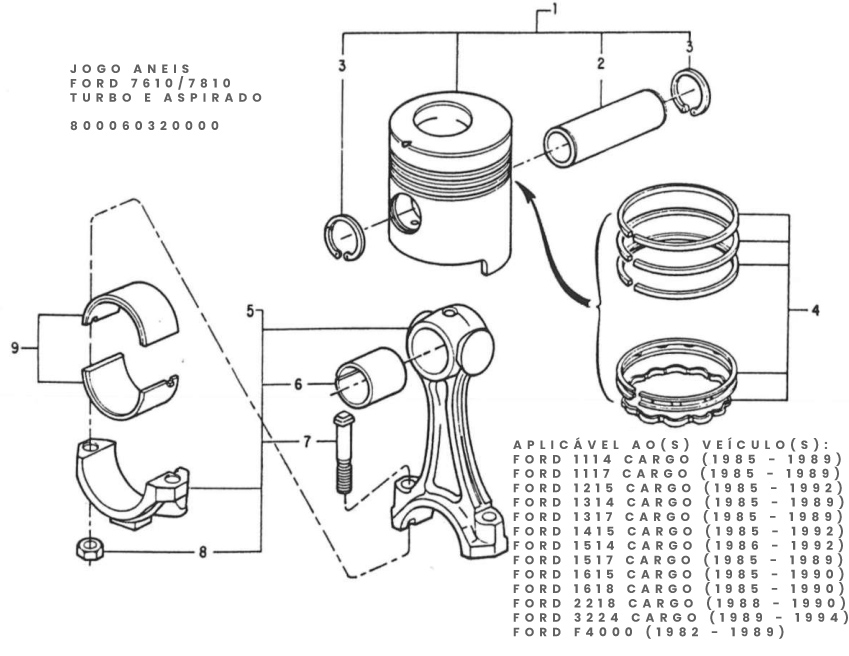 JOGO ANEIS
FORD 7610/7810
TURBO E ASPIRADO

800060320000

1
3
2
3
4
5
6
7
8
9

APLICÁVEL AO(S) VEÍCULO(S):
FORD 1114 CARGO (1985 - 1989)
FORD 1117 CARGO (1985 - 1989)
FORD 1215 CARGO (1985 - 1992)
FORD 1314 CARGO (1985 - 1989)
FORD 1317 CARGO (1985 - 1989)
FORD 1415 CARGO (1985 - 1992)
FORD 1514 CARGO (1986 - 1992)
FORD 1517 CARGO (1985 - 1989)
FORD 1615 CARGO (1985 - 1990)
FORD 1618 CARGO (1985 - 1990)
FORD 2218 CARGO (1988 - 1990)
FORD 3224 CARGO (1989 - 1994)
FORD F4000 (1982 - 1989)