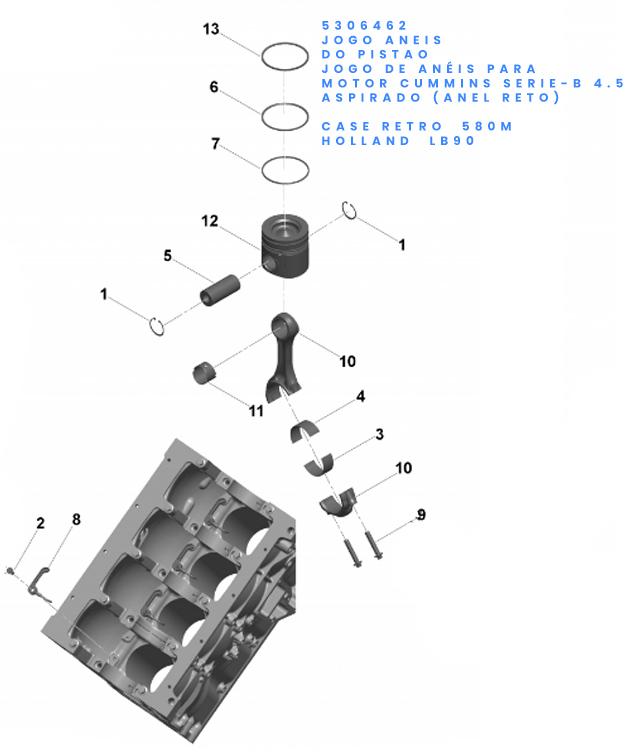 5306462
JOGO ANEIS
DO PISTAO
JOGO DE ANÉIS PARA
MOTOR CUMMINS SERIE-B 4.5
ASPIRADO (ANEL RETO)

CASE RETRO 580M
HOLLAND LB90

13
6
7
12
1
5
1
10
11
4
3
10
9
2
8