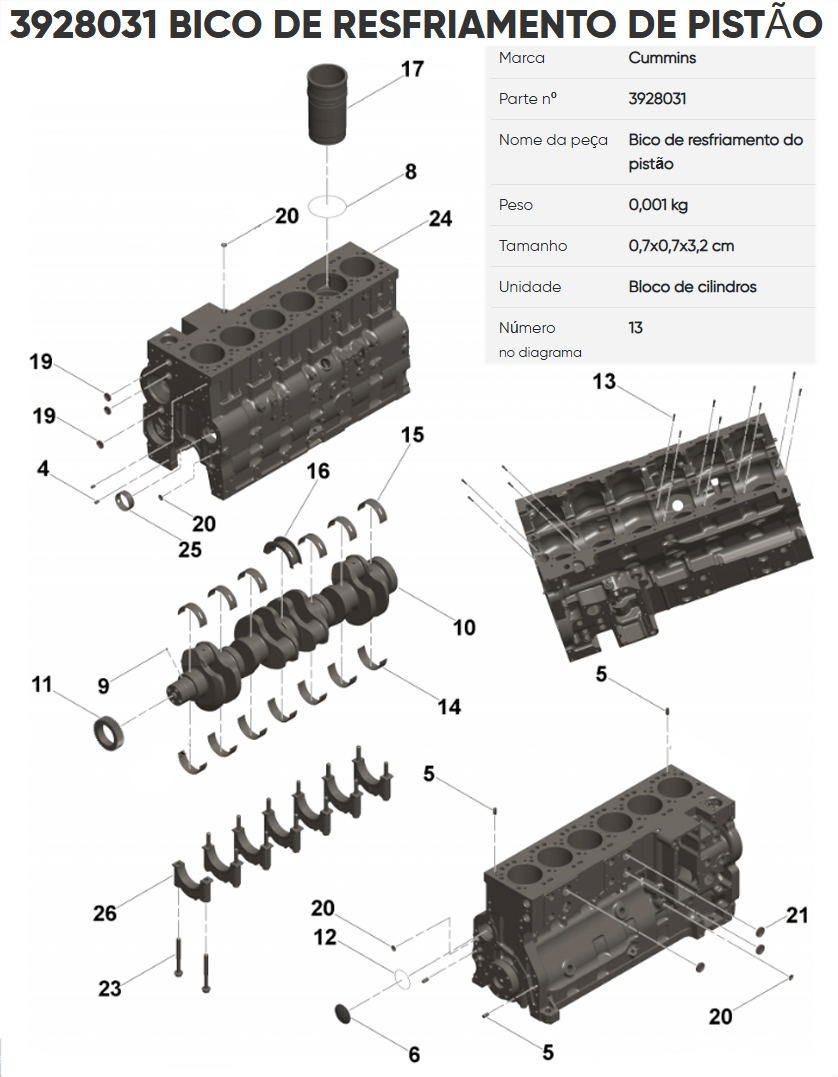 3928031 BICO DE RESFRIAMENTO DE PISTÃO

| Marca | Cummins |
|---|---|
| Parte nº | 3928031 |
| Nome da peça | Bico de resfriamento do pistão |
| Peso | 0,001 kg |
| Tamanho | 0,7x0,7x3,2 cm |
| Unidade | Bloco de cilindros |
| Número no diagrama | 13 |

17
8
20
24
19
19
4
20
25
16
15
13
10
9
11
14
5
5
26
20
12
21
23
20
6
5