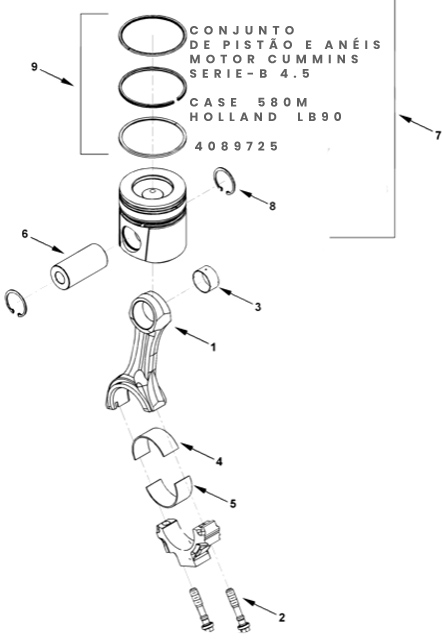 CONJUNTO
DE PISTÃO E ANÉIS
MOTOR CUMMINS
SERIE-B 4.5

CASE 580M
HOLLAND LB90

4089725

9

7

8

6

3

1

4

5

2