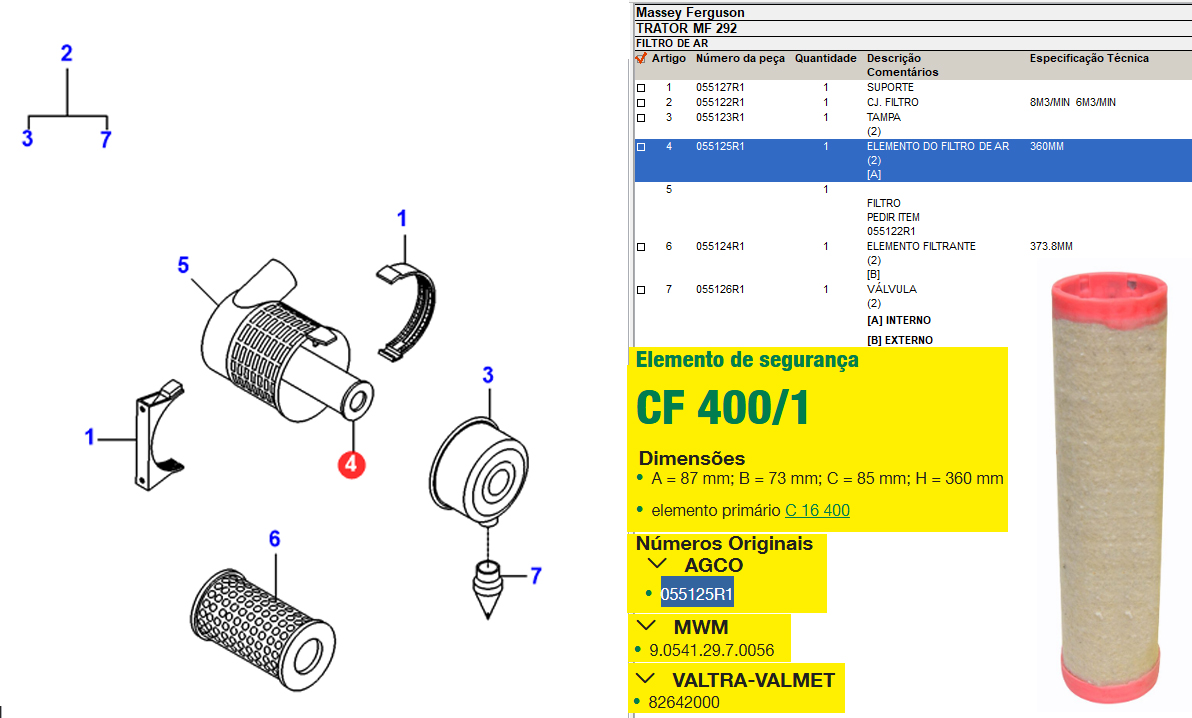 2

3 7

1

5

1

3

4

6

7

Massey Ferguson
TRATOR MF 292
FILTRO DE AR

| Artigo | Número da peça | Quantidade | Descrição Comentários | Especificação Técnica |
|---|---|---|---|---|
| 1 | 055127R1 | 1 | SUPORTE | |
| 2 | 055122R1 | 1 | CJ. FILTRO | 8M3/MIN 6M3/MIN |
| 3 | 055123R1 | 1 | TAMPA (2) | |
| 4 | 055125R1 | 1 | ELEMENTO DO FILTRO DE AR (2) [A] | 360MM |
| 5 | | 1 | FILTRO PEDIR ITEM 055122R1 | |
| 6 | 055124R1 | 1 | ELEMENTO FILTRANTE (2) [B] | 373.8MM |
| 7 | 055126R1 | 1 | VÁLVULA (2) | |

[A] INTERNO
[B] EXTERNO

Elemento de segurança

CF 400/1

Dimensões
• A = 87 mm; B = 73 mm; C = 85 mm; H = 360 mm
• elemento primário C 16 400

Números Originais
AGCO
• 055125R1
MWM
• 9.0541.29.7.0056
VALTRA-VALMET
• 82642000