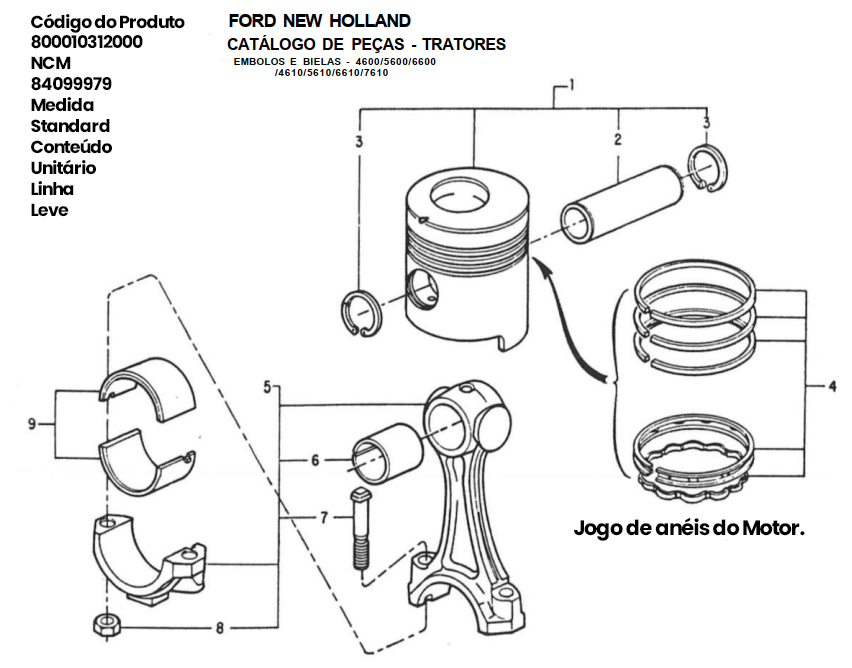 Código do Produto
800010312000
NCM
84099979
Medida
Standard
Conteúdo
Unitário
Linha
Leve

FORD NEW HOLLAND
CATÁLOGO DE PEÇAS - TRATORES
EMBOLOS E BIELAS - 4600/5600/6600 /4610/5610/6610/7610

1
3
2
3
4
5
6
7
8
9

Jogo de anéis do Motor.