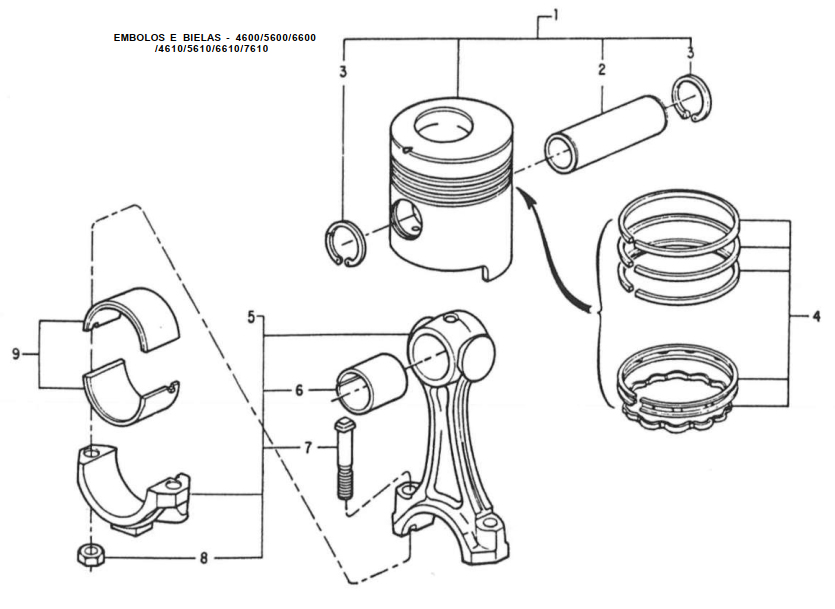 EMBOLOS E BIELAS - 4600/5600/6600 /4610/5610/6610/7610

1
3
2
3
4
5
6
7
8
9