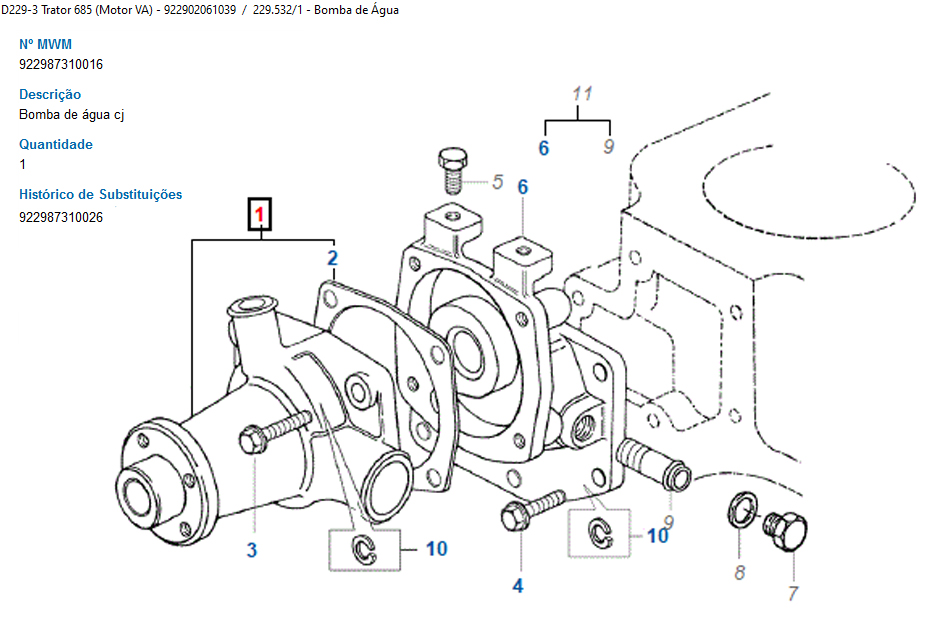 D229-3 Trator 685 (Motor VA) - 922902061039 / 229.532/1 - Bomba de Água

Nº MWM
922987310016

Descrição
Bomba de água cj

Quantidade
1

Histórico de Substituições
922987310026

11
6
9
5
6
1
2
3
10
4
10
9
8
7