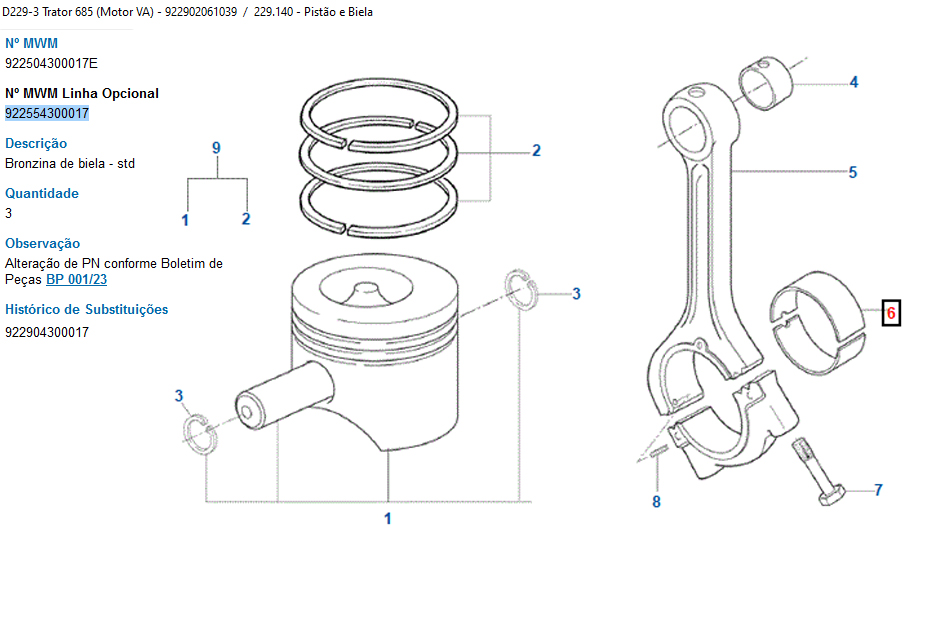 D229-3 Trator 685 (Motor VA) - 922902061039 / 229.140 - Pistão e Biela

Nº MWM
922504300017E

Nº MWM Linha Opcional
922554300017

Descrição
Bronzina de biela - std

Quantidade
3

Observação
Alteração de PN conforme Boletim de Peças BP 001/23

Histórico de Substituições
922904300017

9
1
2
2
3
3
1
4
5
6
7
8