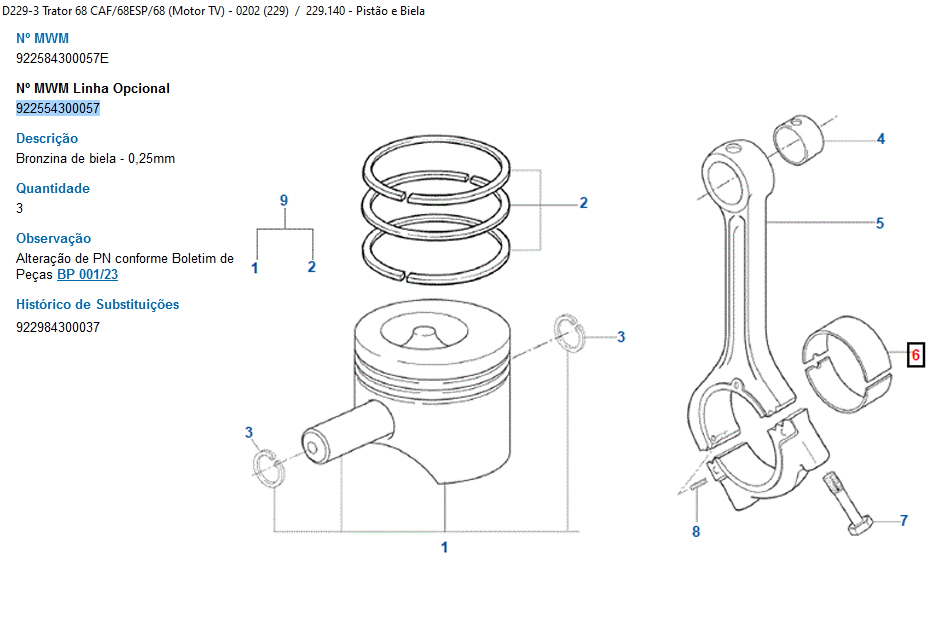 D229-3 Trator 68 CAF/68ESP/68 (Motor TV) - 0202 (229) / 229.140 - Pistão e Biela

Nº MWM
922584300057E

Nº MWM Linha Opcional
922554300057

Descrição
Bronzina de biela - 0,25mm

Quantidade
3

Observação
Alteração de PN conforme Boletim de Peças BP 001/23

Histórico de Substituições
922984300037

9
1
2
2
3
3
1
4
5
6
7
8