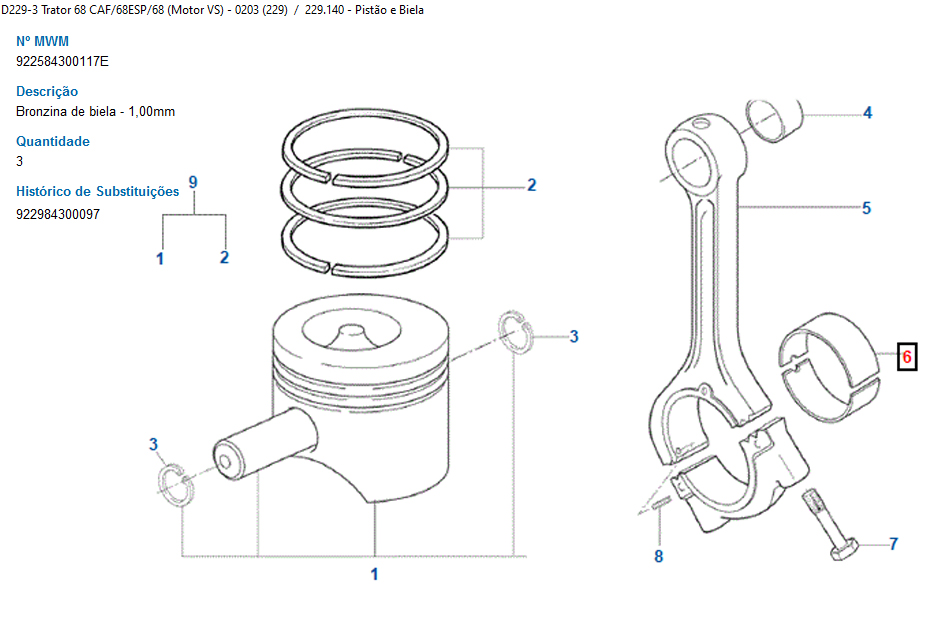 D229-3 Trator 68 CAF/68ESP/68 (Motor VS) - 0203 (229) / 229.140 - Pistão e Biela

Nº MWM
922584300117E

Descrição
Bronzina de biela - 1,00mm

Quantidade
3

Histórico de Substituições
922984300097

9
1
2
2
3
3
1
4
5
6
7
8