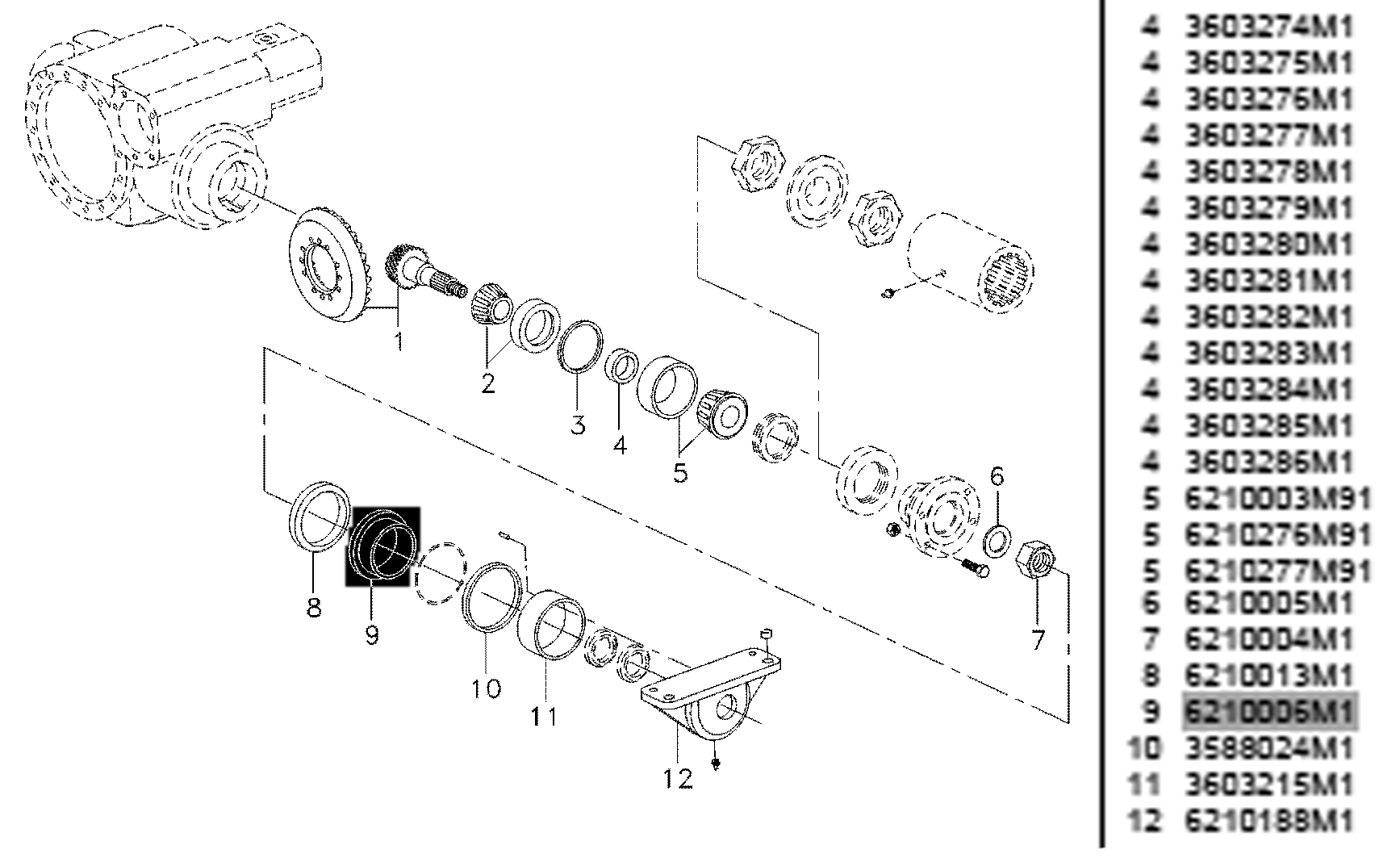 1
2
3
4
5
6
7
8
9
10
11
12

| | |
|---|---|
| 4 | 3603274M1 |
| 4 | 3603275M1 |
| 4 | 3603276M1 |
| 4 | 3603277M1 |
| 4 | 3603278M1 |
| 4 | 3603279M1 |
| 4 | 3603280M1 |
| 4 | 3603281M1 |
| 4 | 3603282M1 |
| 4 | 3603283M1 |
| 4 | 3603284M1 |
| 4 | 3603285M1 |
| 4 | 3603286M1 |
| 5 | 6210003M91 |
| 5 | 6210276M91 |
| 5 | 6210277M91 |
| 6 | 6210005M1 |
| 7 | 6210004M1 |
| 8 | 6210013M1 |
| 9 | 6210006M1 |
| 10 | 3588024M1 |
| 11 | 3603215M1 |
| 12 | 6210188M1 |