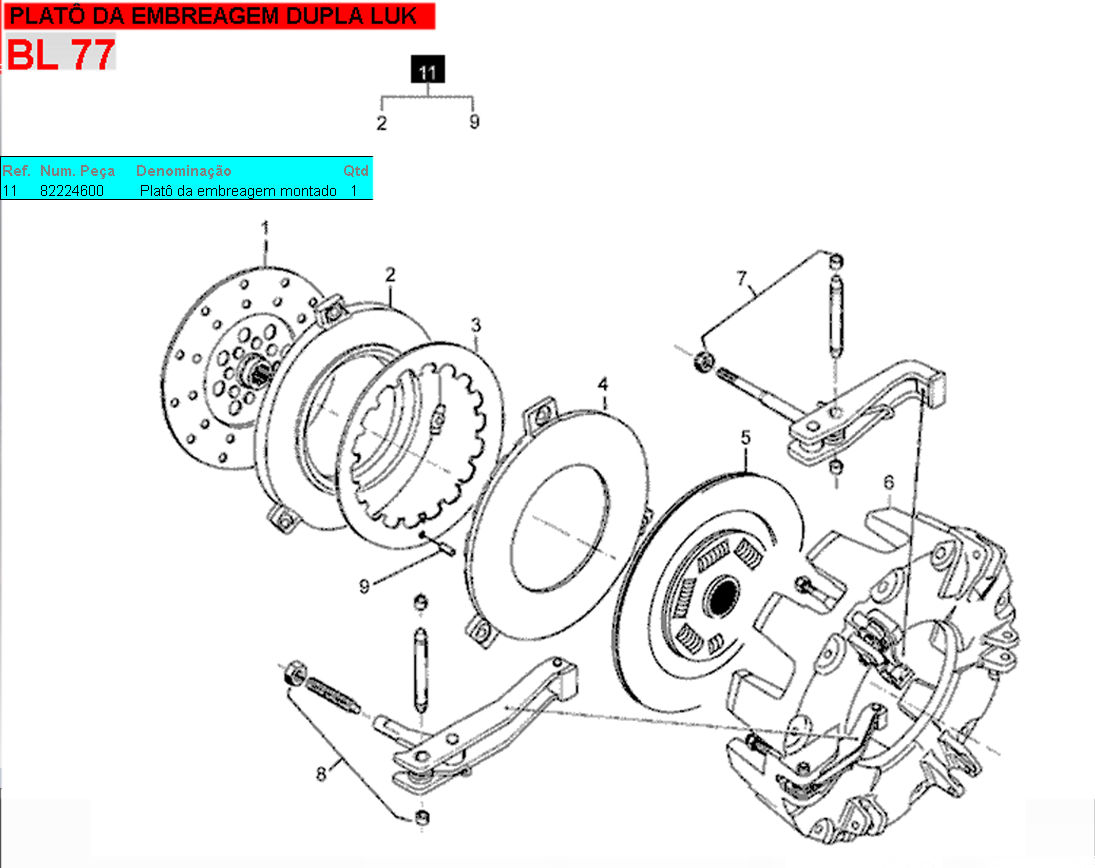 PLATÔ DA EMBREAGEM DUPLA LUK
BL 77

11
2 9

| Ref. | Num. Peça | Denominação | Qtd |
|---|---|---|---|
| 11 | 82224600 | Platô da embreagem montado | 1 |

1
2
3
4
5
6
7
8
9